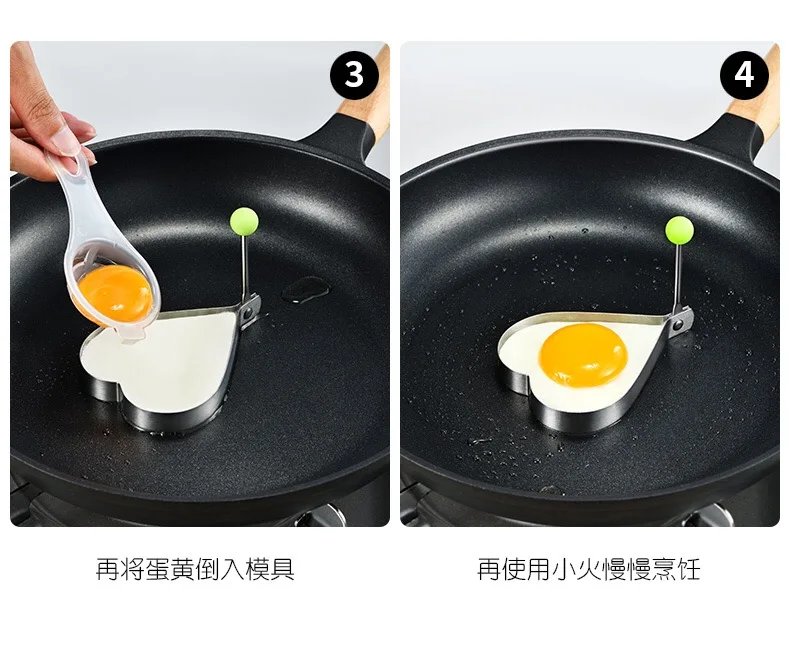 3

4

再将蛋黄倒入模具

再使用小火慢慢烹饪