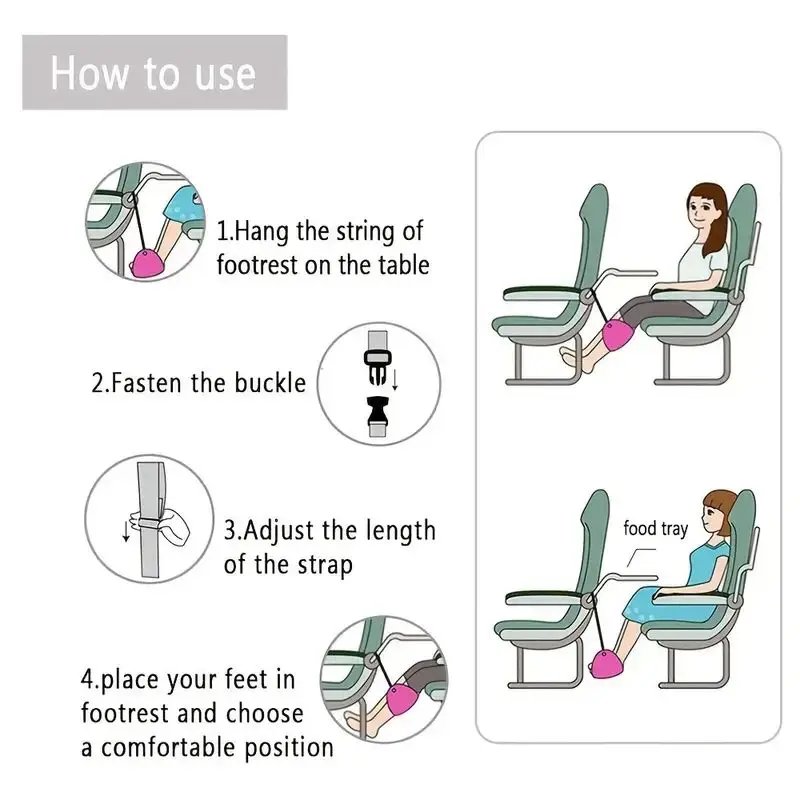 How to use

1.Hang the string of footrest on the table

2.Fasten the buckle

3.Adjust the length of the strap

4.place your feet in footrest and choose a comfortable position

food tray