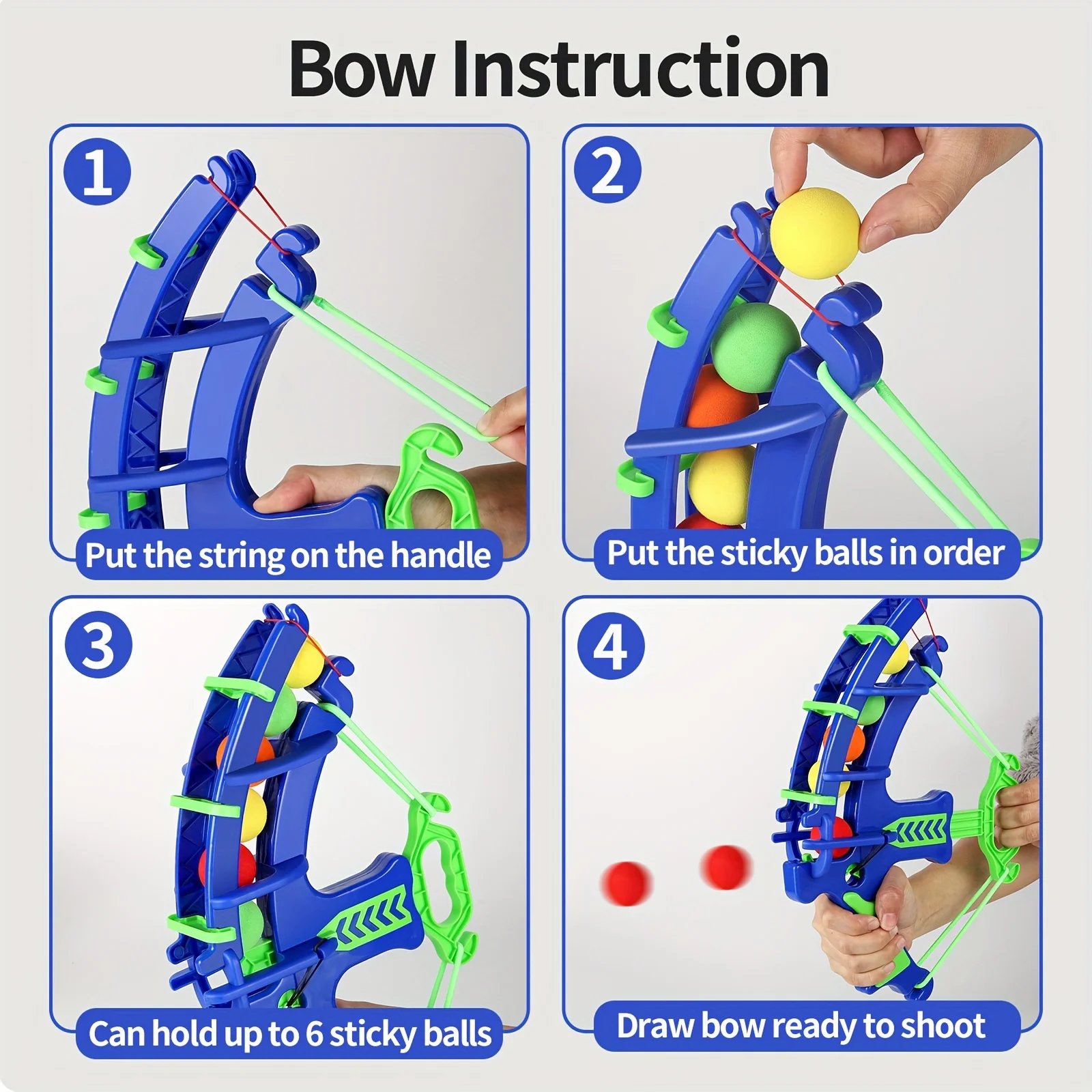 Bow Instruction

1
Put the string on the handle

2
Put the sticky balls in order

3
Can hold up to 6 sticky balls

4
Draw bow ready to shoot