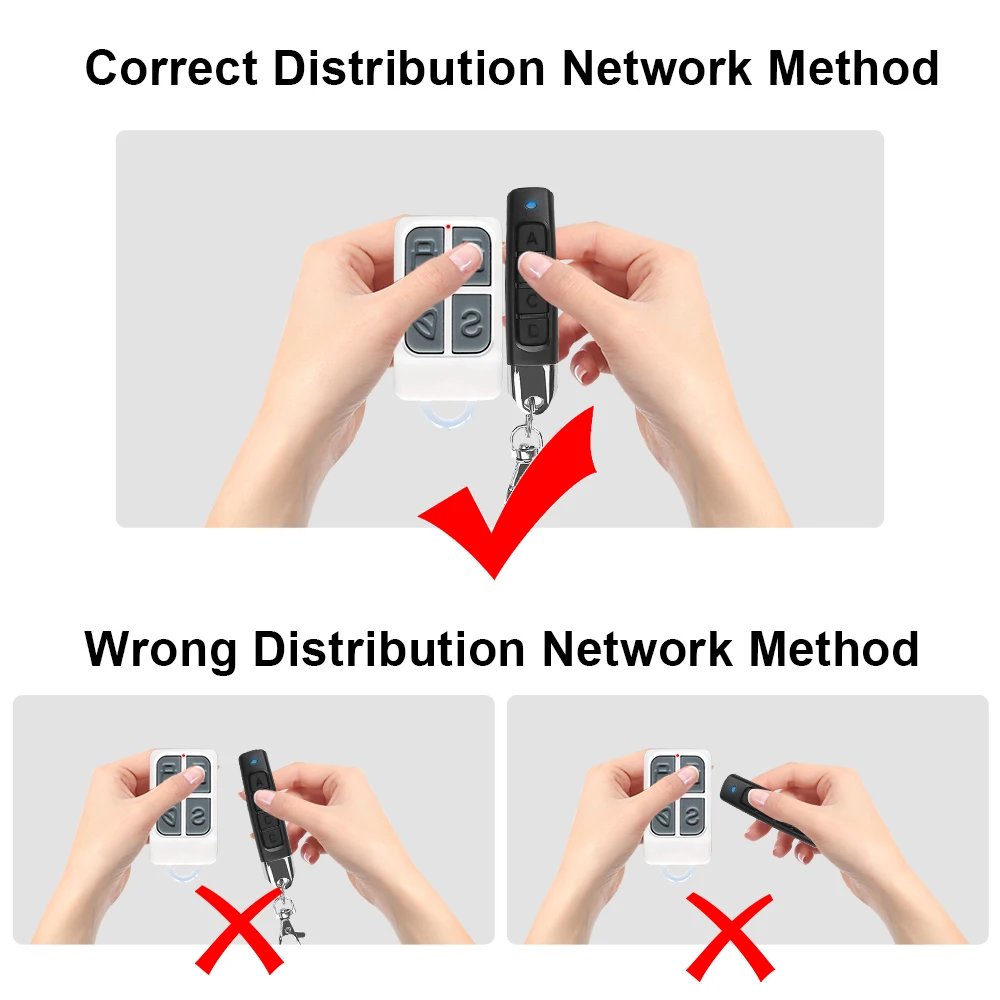 Correct Distribution Network Method

A
C
D

Wrong Distribution Network Method