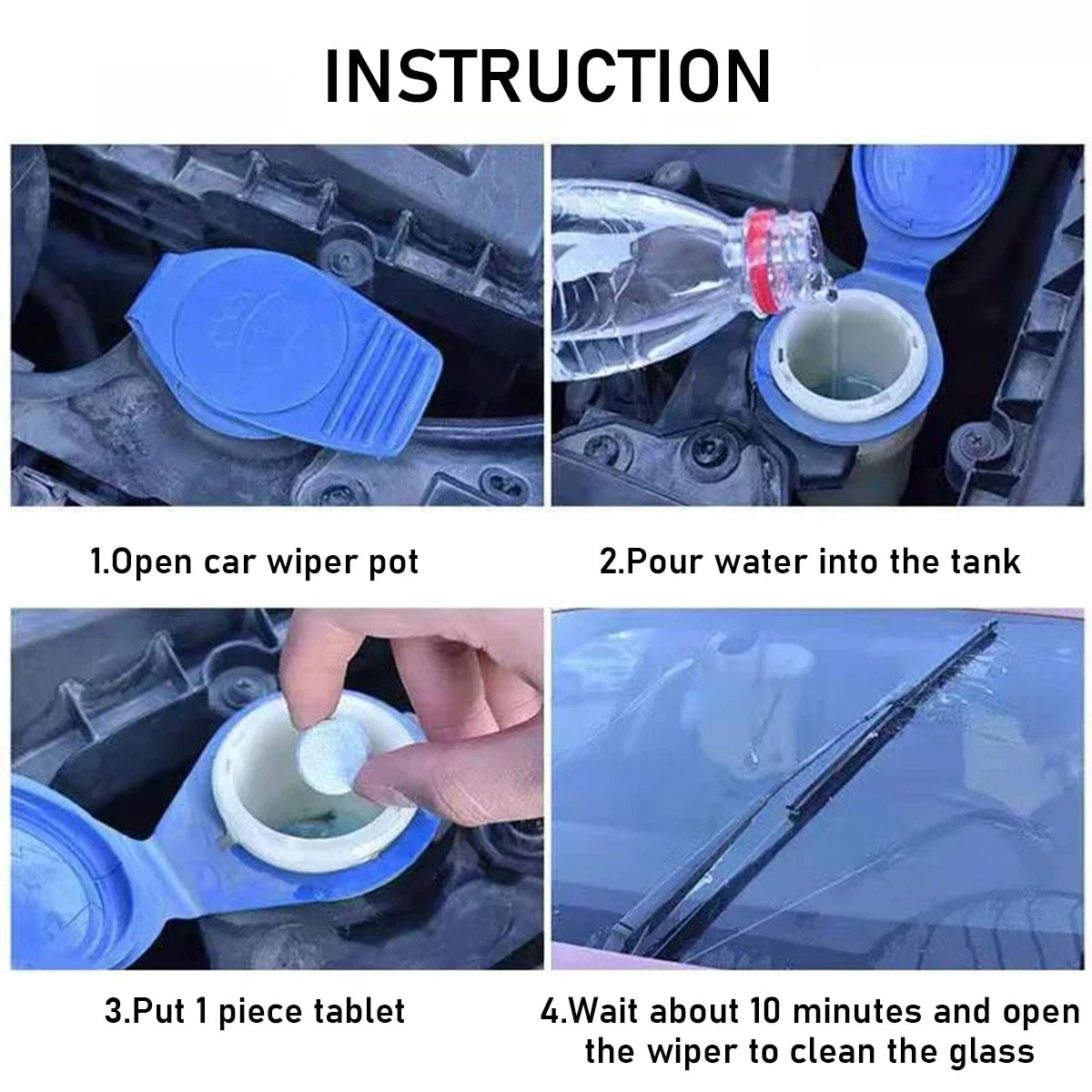 INSTRUCTION

1.Open car wiper pot

2.Pour water into the tank

3.Put 1 piece tablet

4.Wait about 10 minutes and open the wiper to clean the glass