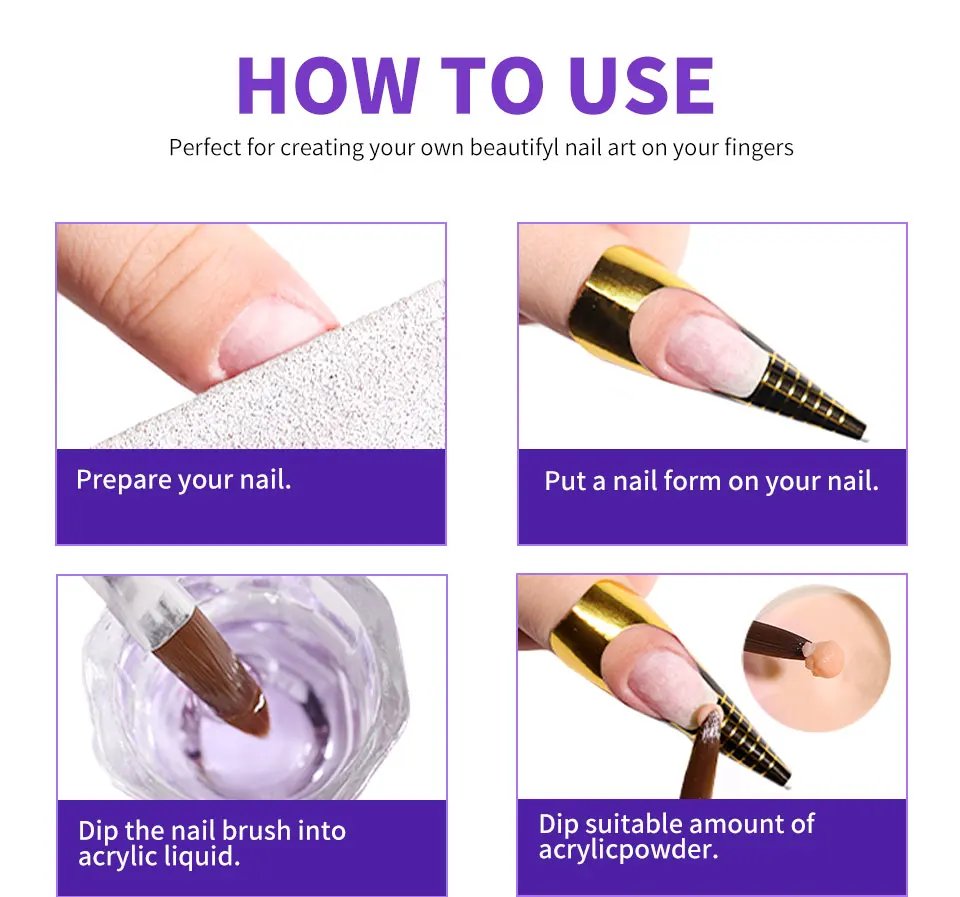 HOW TO USE

Perfect for creating your own beautifyl nail art on your fingers

Prepare your nail.

Put a nail form on your nail.

Dip the nail brush into acrylic liquid.

Dip suitable amount of acrylicpowder.