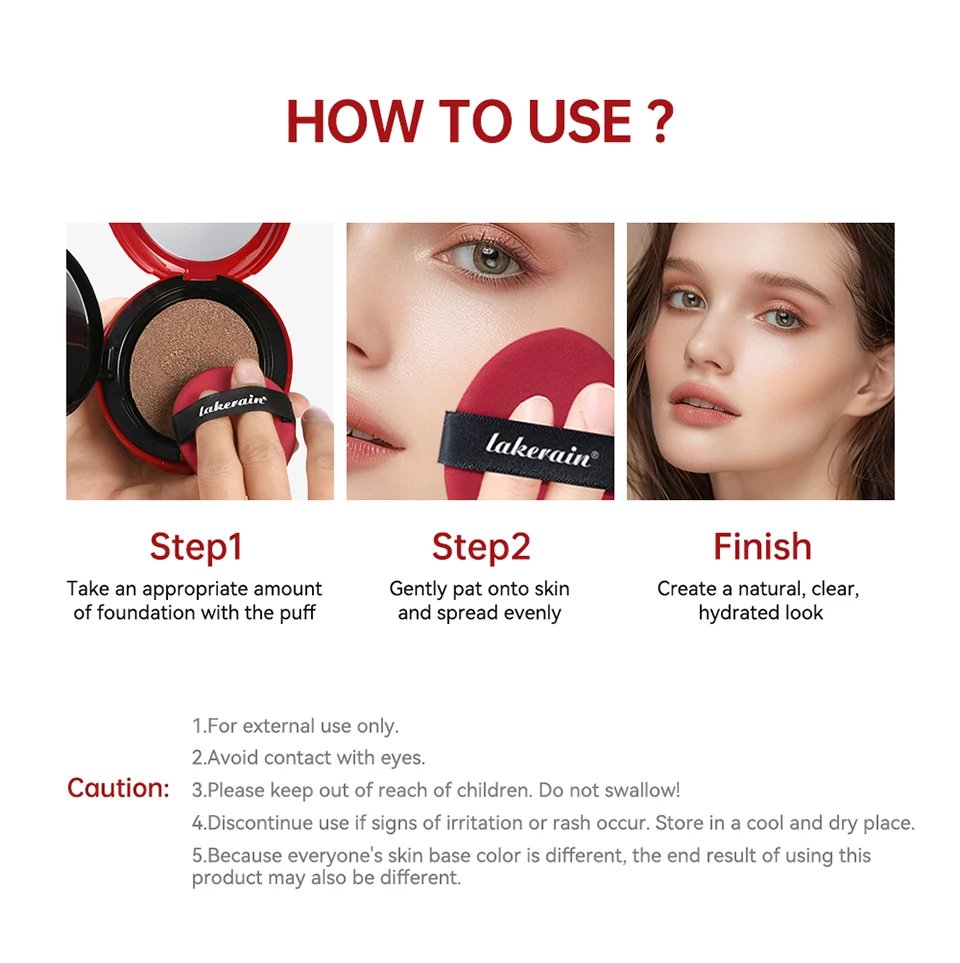 HOW TO USE ?

lakerain

lakerain®

Step1
Take an appropriate amount of foundation with the puff

Step2
Gently pat onto skin and spread evenly

Finish
Create a natural, clear, hydrated look

Caution:
1.For external use only.
2.Avoid contact with eyes.
3.Please keep out of reach of children. Do not swallow!
4.Discontinue use if signs of irritation or rash occur. Store in a cool and dry place.
5.Because everyone's skin base color is different, the end result of using this product may also be different.