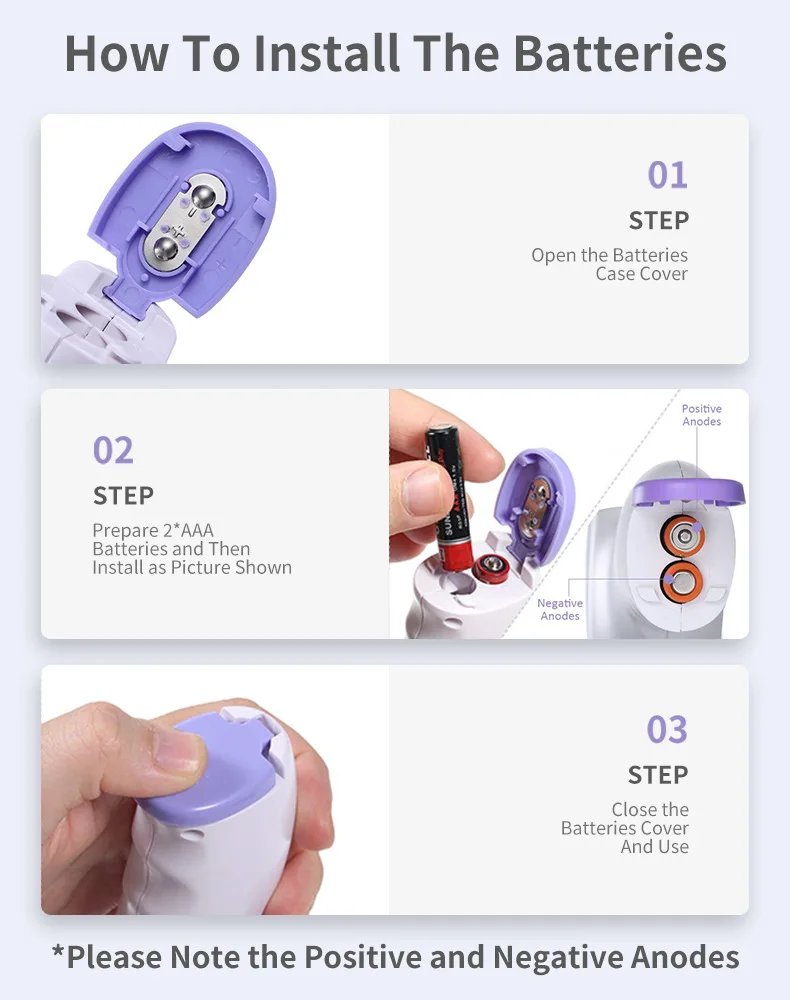 How To Install The Batteries

01
STEP
Open the Batteries Case Cover

02
STEP
Prepare 2*AAA Batteries and Then Install as Picture Shown

Positive Anodes

Negative Anodes

03
STEP
Close the Batteries Cover And Use

*Please Note the Positive and Negative Anodes