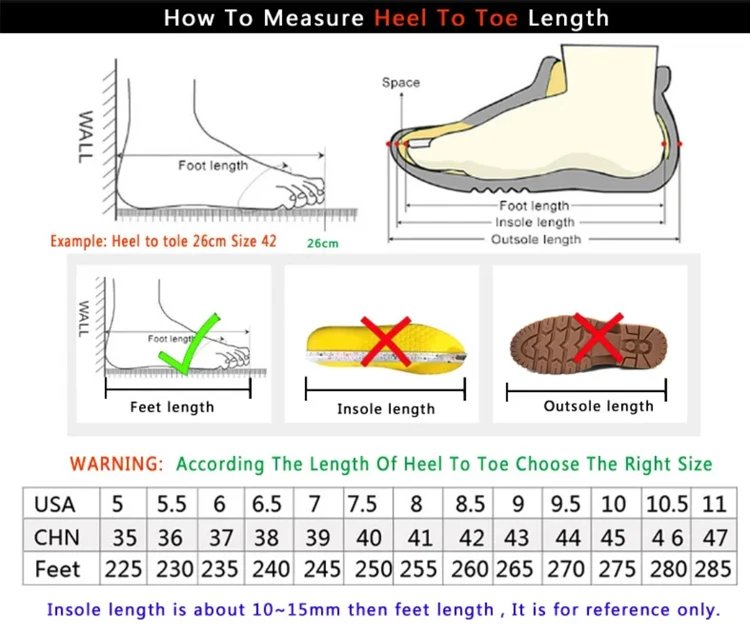 How To Measure Heel To Toe Length

WALL

Foot length

Example: Heel to tole 26cm Size 42

26cm

Space

Foot length
Insole length
Outsole length

WALL

Foot length

Feet length

Insole length

Outsole length

WARNING: According The Length Of Heel To Toe Choose The Right Size

| USA | 5 | 5.5 | 6 | 6.5 | 7 | 7.5 | 8 | 8.5 | 9 | 9.5 | 10 | 10.5 | 11 |
|---|---|---|---|---|---|---|---|---|---|---|---|---|---|
| CHN | 35 | 36 | 37 | 38 | 39 | 40 | 41 | 42 | 43 | 44 | 45 | 4 6 | 47 |
| Feet | 225 | 230 | 235 | 240 | 245 | 250 | 255 | 260 | 265 | 270 | 275 | 280 | 285 |

Insole length is about 10~15mm then feet length , It is for reference only.