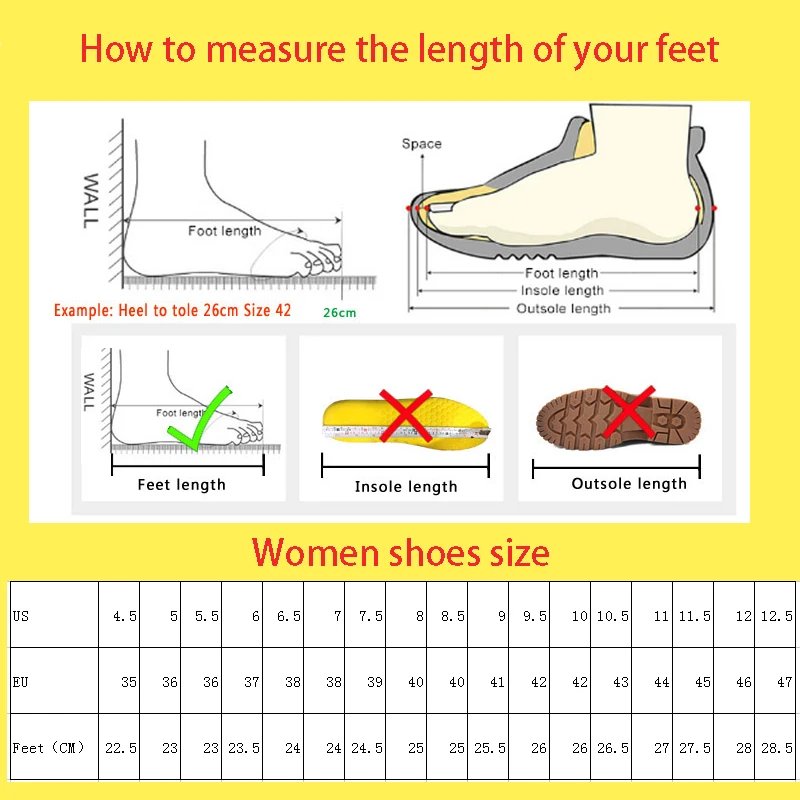 How to measure the length of your feet

WALL

Foot length

Example: Heel to tole 26cm Size 42

26cm

Space

Foot length
Insole length
Outsole length

WALL

Foot length

Feet length

Insole length

Outsole length

Women shoes size

| US | 4.5 | 5 | 5.5 | 6 | 6.5 | 7 | 7.5 | 8 | 8.5 | 9 | 9.5 | 10 | 10.5 | 11 | 11.5 | 12 | 12.5 |
|---|---|---|---|---|---|---|---|---|---|---|---|---|---|---|---|---|---|
| EU | 35 | 36 | 36 | 37 | 38 | 38 | 39 | 40 | 40 | 41 | 42 | 42 | 43 | 44 | 45 | 46 | 47 |
| Feet (CM) | 22.5 | 23 | 23 | 23.5 | 24 | 24 | 24.5 | 25 | 25 | 25.5 | 26 | 26 | 26.5 | 27 | 27.5 | 28 | 28.5 |