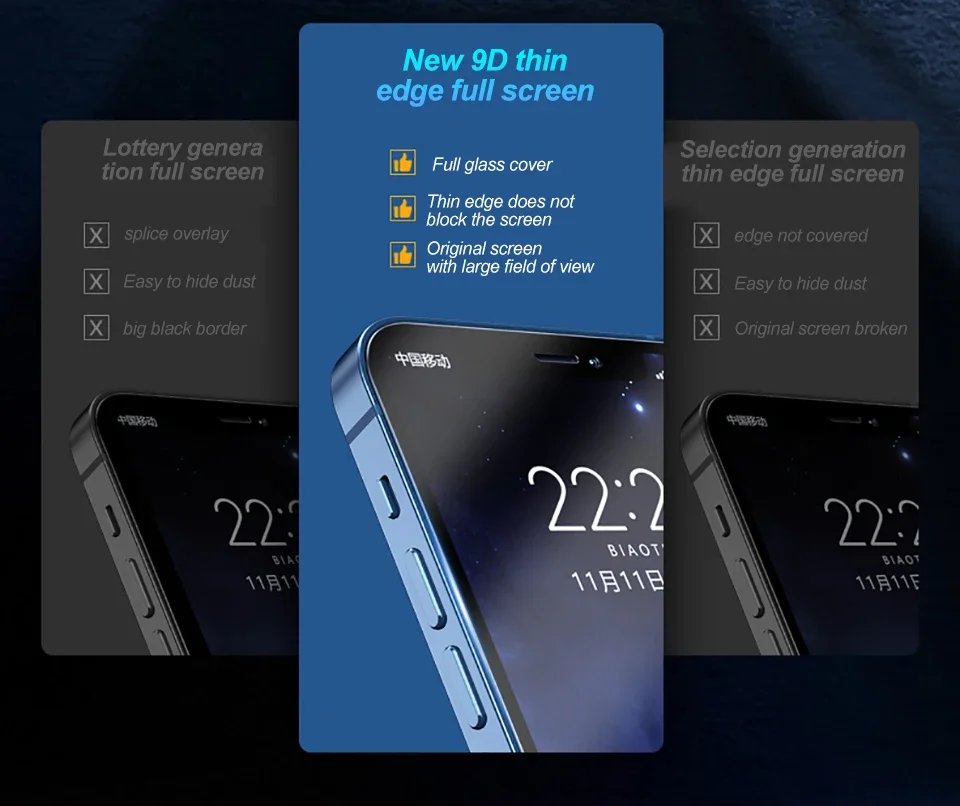 Lottery genera tion full screen

X splice overlay

X Easy to hide dust

X big black border

中国移动

22:

BIAO

11月11

New 9D thin edge full screen

Full glass cover

Thin edge does not block the screen

Original screen with large field of view

中国移动

22:2

BIAOT

11月11日

Selection generation thin edge full screen

X edge not covered

X Easy to hide dust

X Original screen broken

中国移动

22:

BIAOT

11月11日