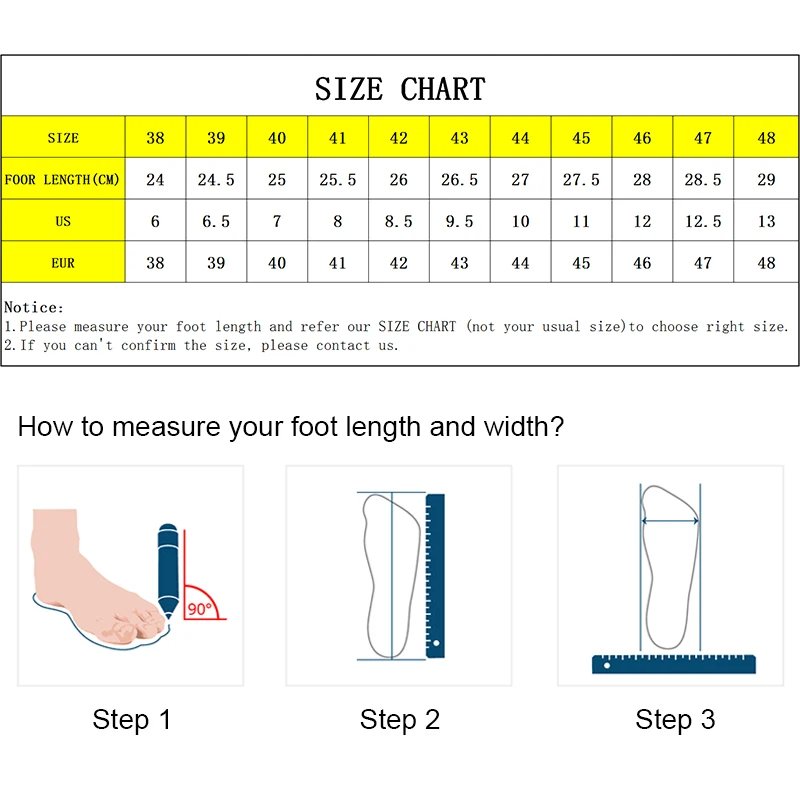 SIZE CHART

| SIZE | 38 | 39 | 40 | 41 | 42 | 43 | 44 | 45 | 46 | 47 | 48 |
|---|---|---|---|---|---|---|---|---|---|---|---|
| FOOR LENGTH(CM) | 24 | 24.5 | 25 | 25.5 | 26 | 26.5 | 27 | 27.5 | 28 | 28.5 | 29 |
| US | 6 | 6.5 | 7 | 8 | 8.5 | 9.5 | 10 | 11 | 12 | 12.5 | 13 |
| EUR | 38 | 39 | 40 | 41 | 42 | 43 | 44 | 45 | 46 | 47 | 48 |

Notice:
1.Please measure your foot length and refer our SIZE CHART (not your usual size)to choose right size.
2.If you can't confirm the size, please contact us.

How to measure your foot length and width?

90°

Step 1

Step 2

Step 3