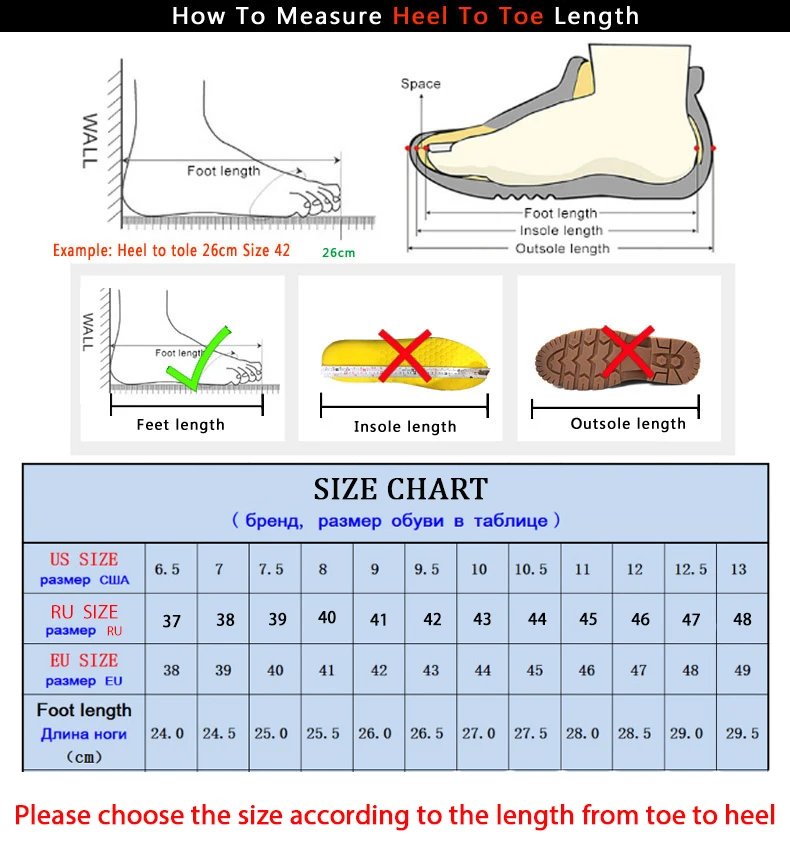 How To Measure Heel To Toe Length

WALL

Foot length

Example: Heel to tole 26cm Size 42

26cm

Space

Foot length
Insole length
Outsole length

WALL

Foot length

Feet length

Insole length

Outsole length

SIZE CHART
( бренд, размер обуви в таблице )

| US SIZE размер США | 6.5 | 7 | 7.5 | 8 | 9 | 9.5 | 10 | 10.5 | 11 | 12 | 12.5 | 13 |
|---|---|---|---|---|---|---|---|---|---|---|---|---|
| RU SIZE размер RU | 37 | 38 | 39 | 40 | 41 | 42 | 43 | 44 | 45 | 46 | 47 | 48 |
| EU SIZE размер EU | 38 | 39 | 40 | 41 | 42 | 43 | 44 | 45 | 46 | 47 | 48 | 49 |
| Foot length Длина ноги (cm) | 24.0 | 24.5 | 25.0 | 25.5 | 26.0 | 26.5 | 27.0 | 27.5 | 28.0 | 28.5 | 29.0 | 29.5 |

Please choose the size according to the length from toe to heel