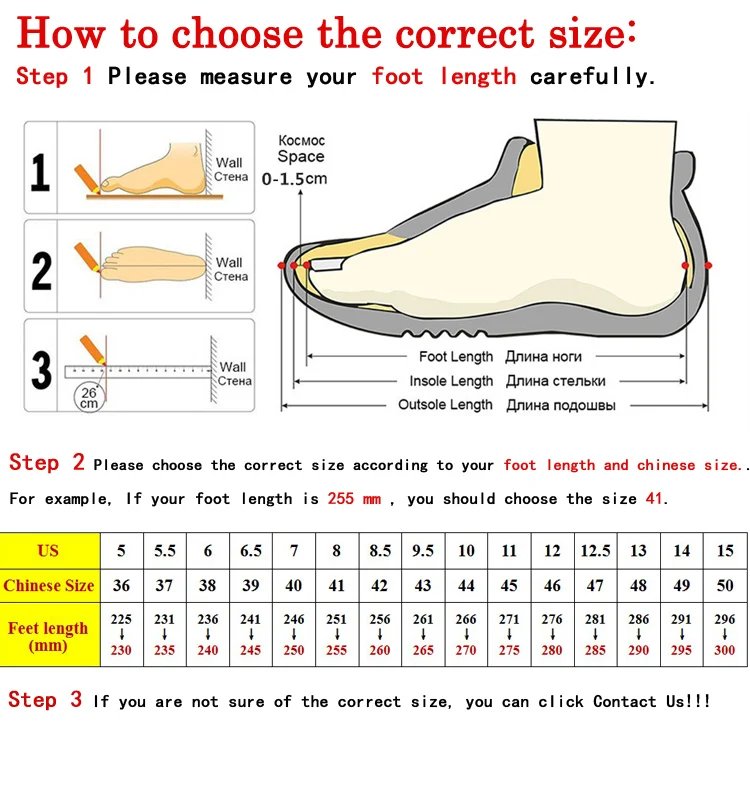 How to choose the correct size:
Step 1 Please measure your foot length carefully.

1 Wall Стена
2 Wall Стена
3 Wall Стена 26 cm

Космос Space 0-1.5cm
Foot Length Длина ноги
Insole Length Длина стельки
Outsole Length Длина подошвы

Step 2 Please choose the correct size according to your foot length and chinese size..
For example, If your foot length is 255 mm , you should choose the size 41.

| US | 5 | 5.5 | 6 | 6.5 | 7 | 8 | 8.5 | 9.5 | 10 | 11 | 12 | 12.5 | 13 | 14 | 15 |
|---|---|---|---|---|---|---|---|---|---|---|---|---|---|---|---|
| Chinese Size | 36 | 37 | 38 | 39 | 40 | 41 | 42 | 43 | 44 | 45 | 46 | 47 | 48 | 49 | 50 |
| Feet length (mm) | 225 ↓ 230 | 231 ↓ 235 | 236 ↓ 240 | 241 ↓ 245 | 246 ↓ 250 | 251 ↓ 255 | 256 ↓ 260 | 261 ↓ 265 | 266 ↓ 270 | 271 ↓ 275 | 276 ↓ 280 | 281 ↓ 285 | 286 ↓ 290 | 291 ↓ 295 | 296 ↓ 300 |

Step 3 If you are not sure of the correct size, you can click Contact Us!!!