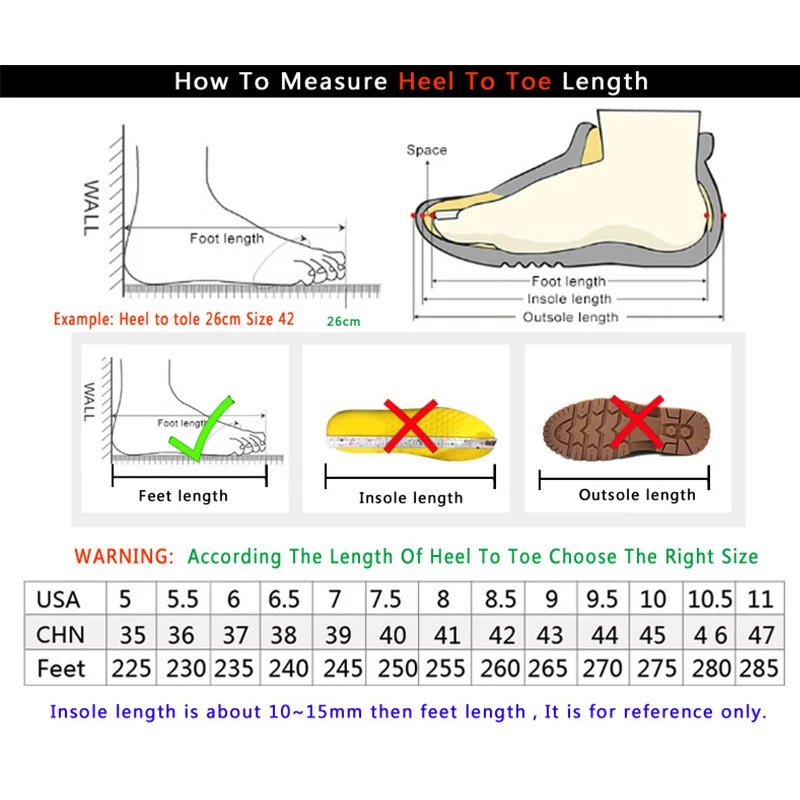 How To Measure Heel To Toe Length

WALL

Foot length

Example: Heel to tole 26cm Size 42

26cm

Space

Foot length
Insole length
Outsole length

WALL

Foot length

Feet length

Insole length

Outsole length

WARNING: According The Length Of Heel To Toe Choose The Right Size

| USA | 5 | 5.5 | 6 | 6.5 | 7 | 7.5 | 8 | 8.5 | 9 | 9.5 | 10 | 10.5 | 11 |
|---|---|---|---|---|---|---|---|---|---|---|---|---|---|
| CHN | 35 | 36 | 37 | 38 | 39 | 40 | 41 | 42 | 43 | 44 | 45 | 4 6 | 47 |
| Feet | 225 | 230 | 235 | 240 | 245 | 250 | 255 | 260 | 265 | 270 | 275 | 280 | 285 |

Insole length is about 10~15mm then feet length , It is for reference only.