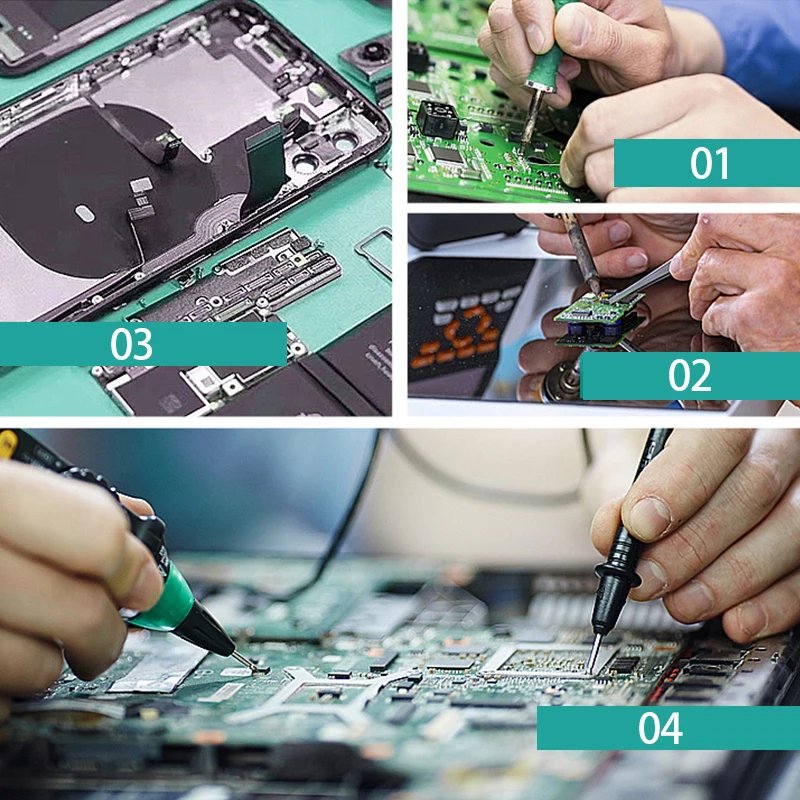 03

01

02

04