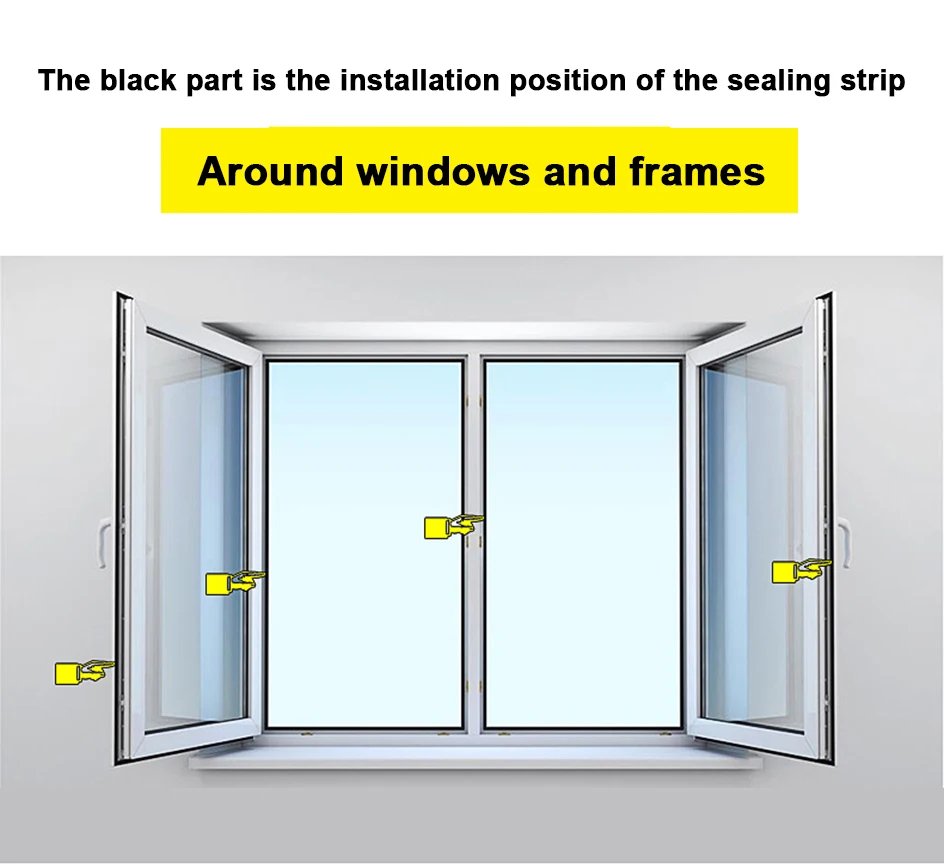 The black part is the installation position of the sealing strip

Around windows and frames