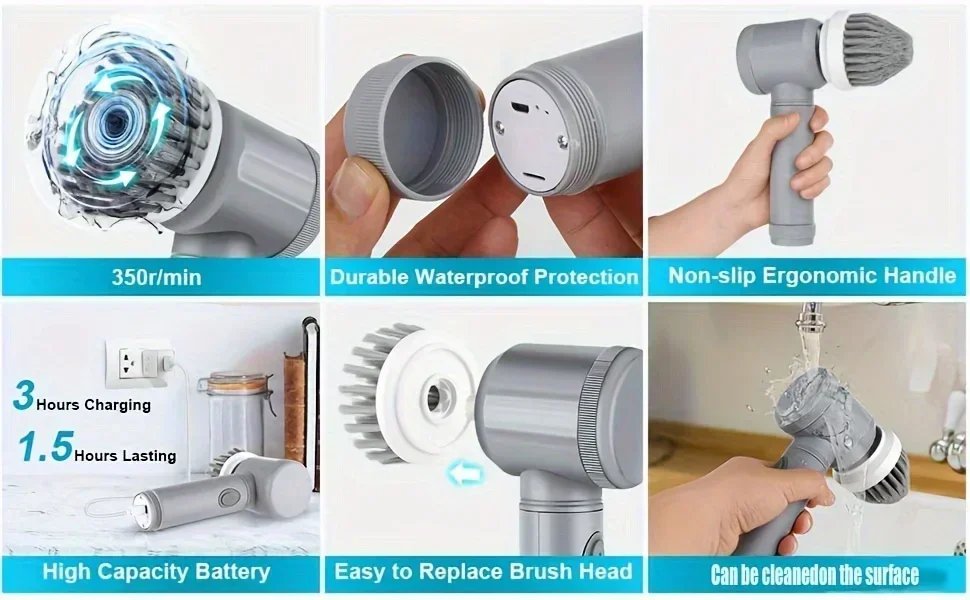 350r/min

Durable Waterproof Protection

Non-slip Ergonomic Handle

3 Hours Charging

1.5 Hours Lasting

High Capacity Battery

Easy to Replace Brush Head

Can be cleanedon the surface