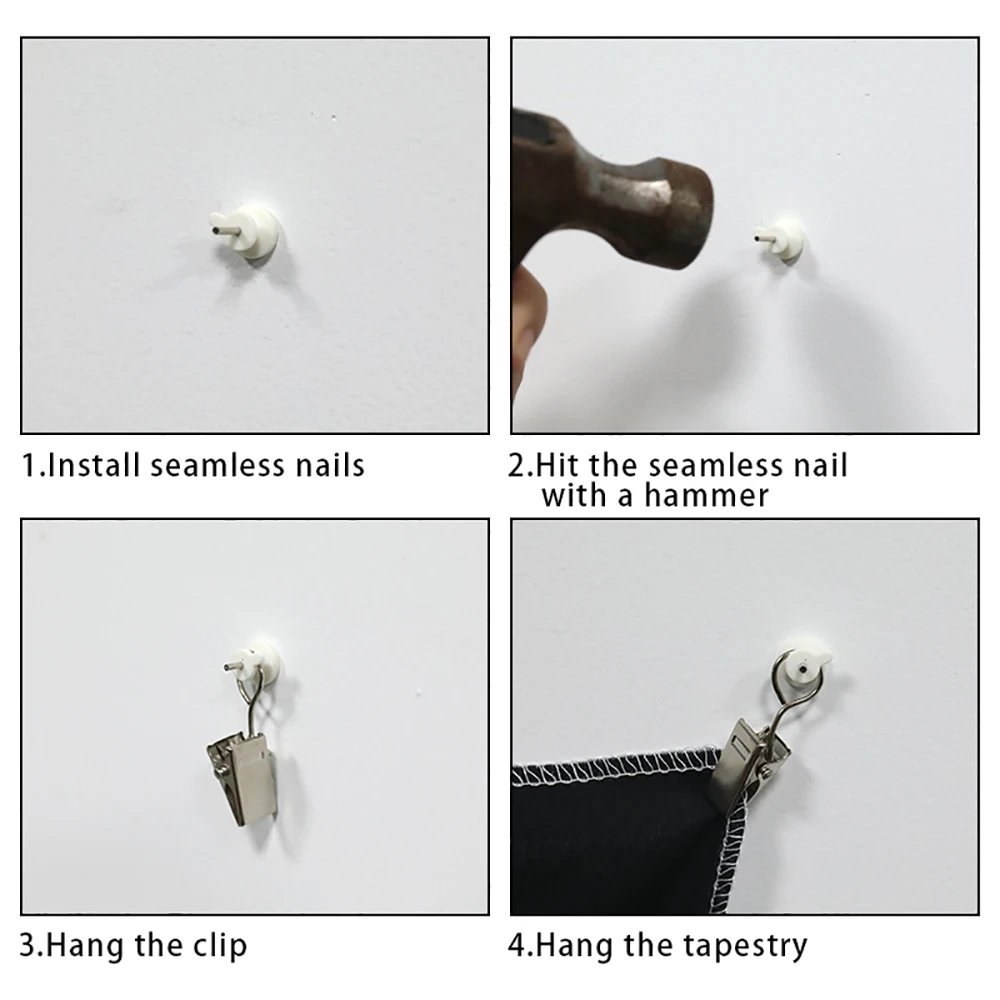 1.Install seamless nails

2.Hit the seamless nail with a hammer

3.Hang the clip

4.Hang the tapestry