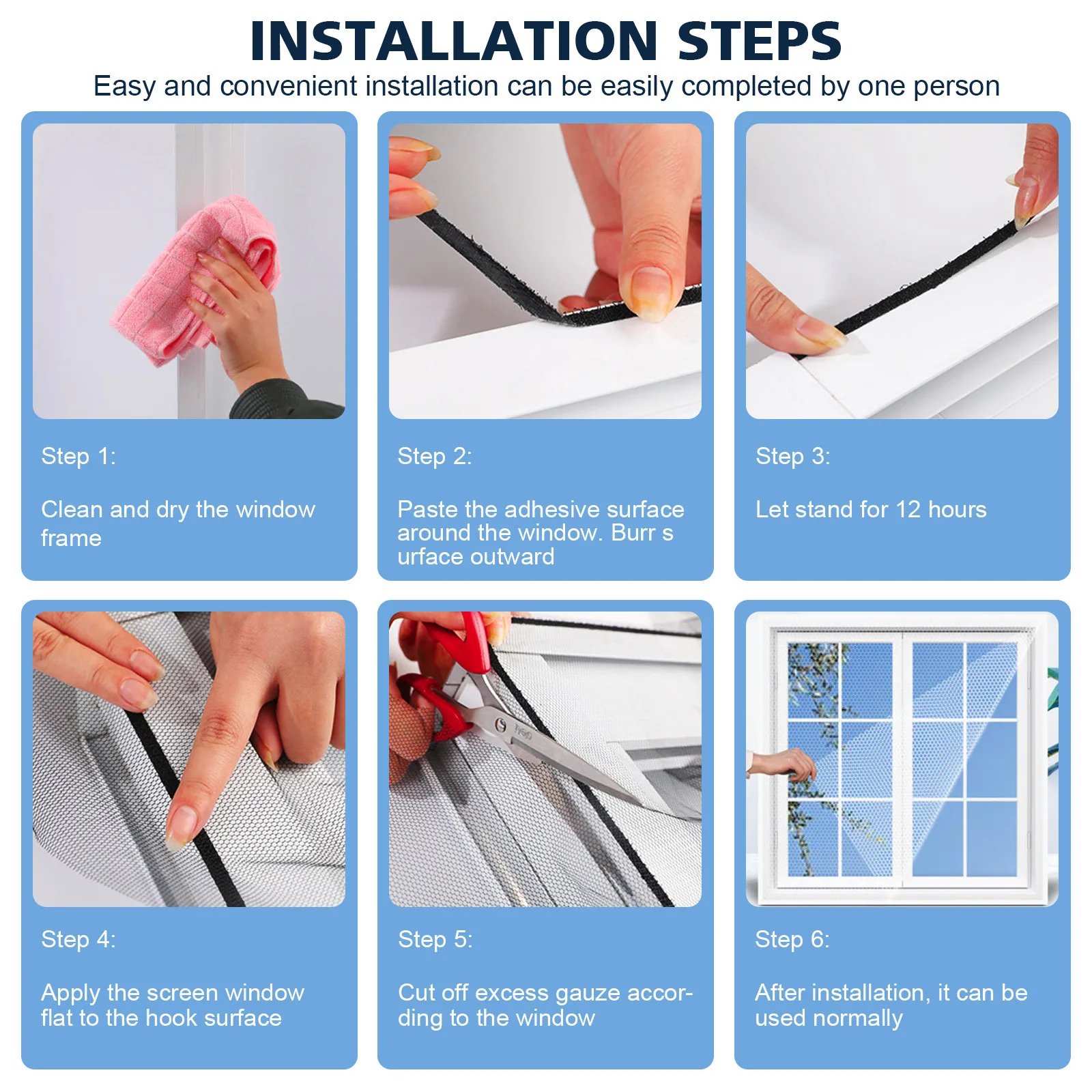 INSTALLATION STEPS

Easy and convenient installation can be easily completed by one person

Step 1:

Clean and dry the window frame

Step 2:

Paste the adhesive surface around the window. Burr s urface outward

Step 3:

Let stand for 12 hours

Step 4:

Apply the screen window flat to the hook surface

Step 5:

Cut off excess gauze according to the window

Step 6:

After installation, it can be used normally