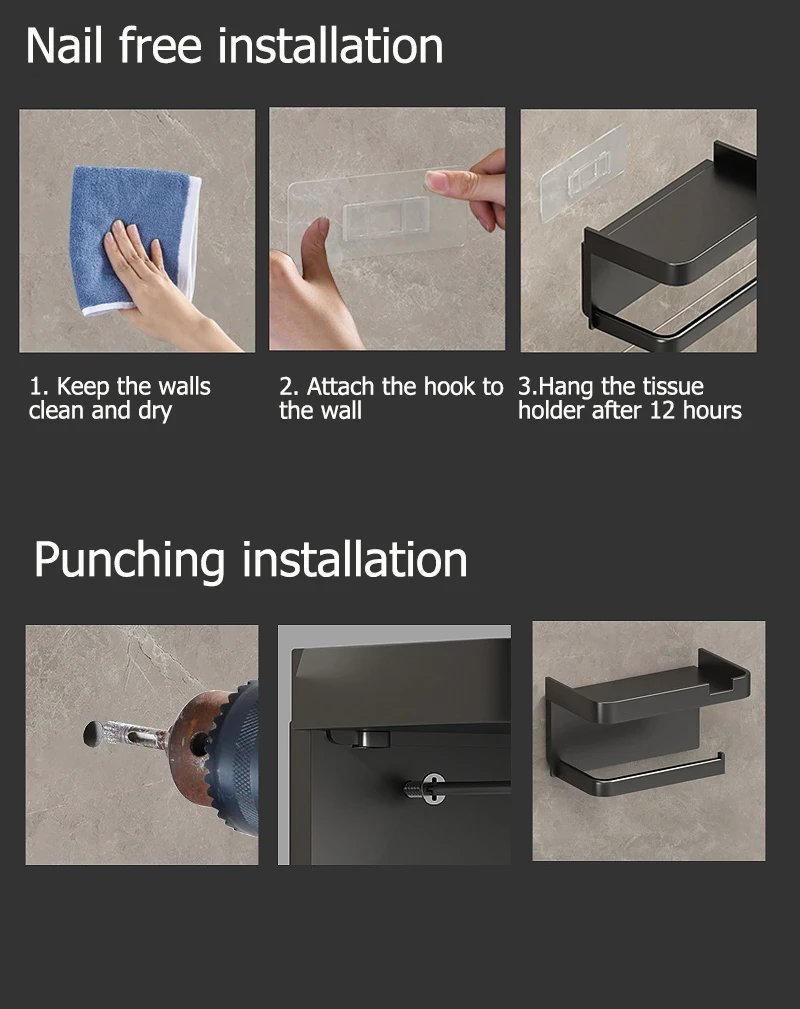 Nail free installation

1. Keep the walls clean and dry

2. Attach the hook to the wall

3.Hang the tissue holder after 12 hours

Punching installation