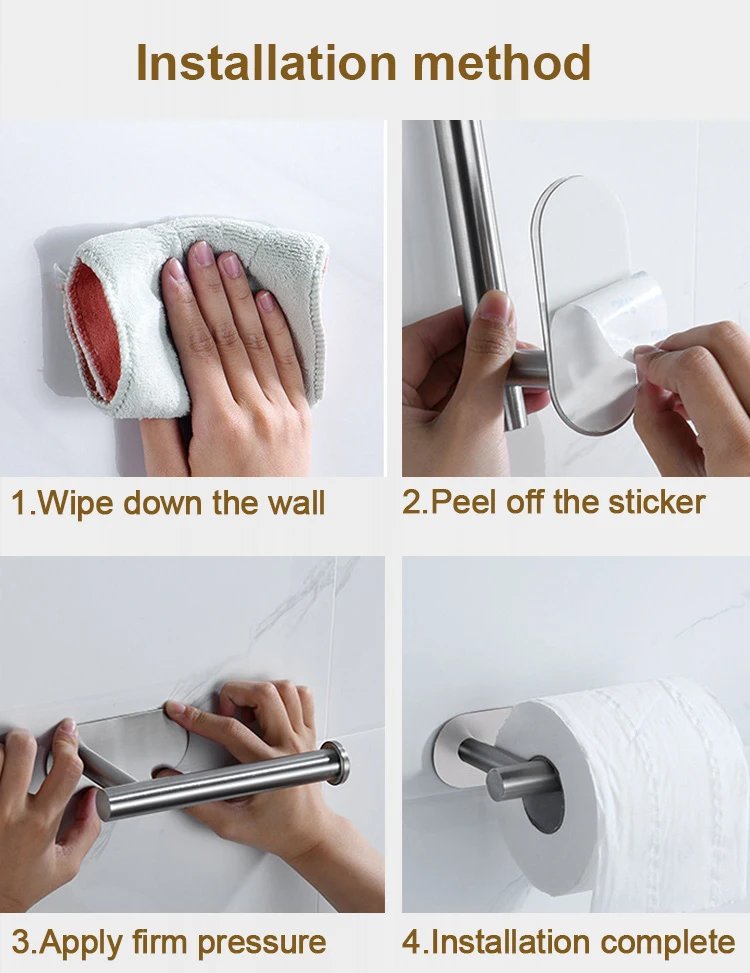 Installation method

1.Wipe down the wall

2.Peel off the sticker

3.Apply firm pressure

4.Installation complete