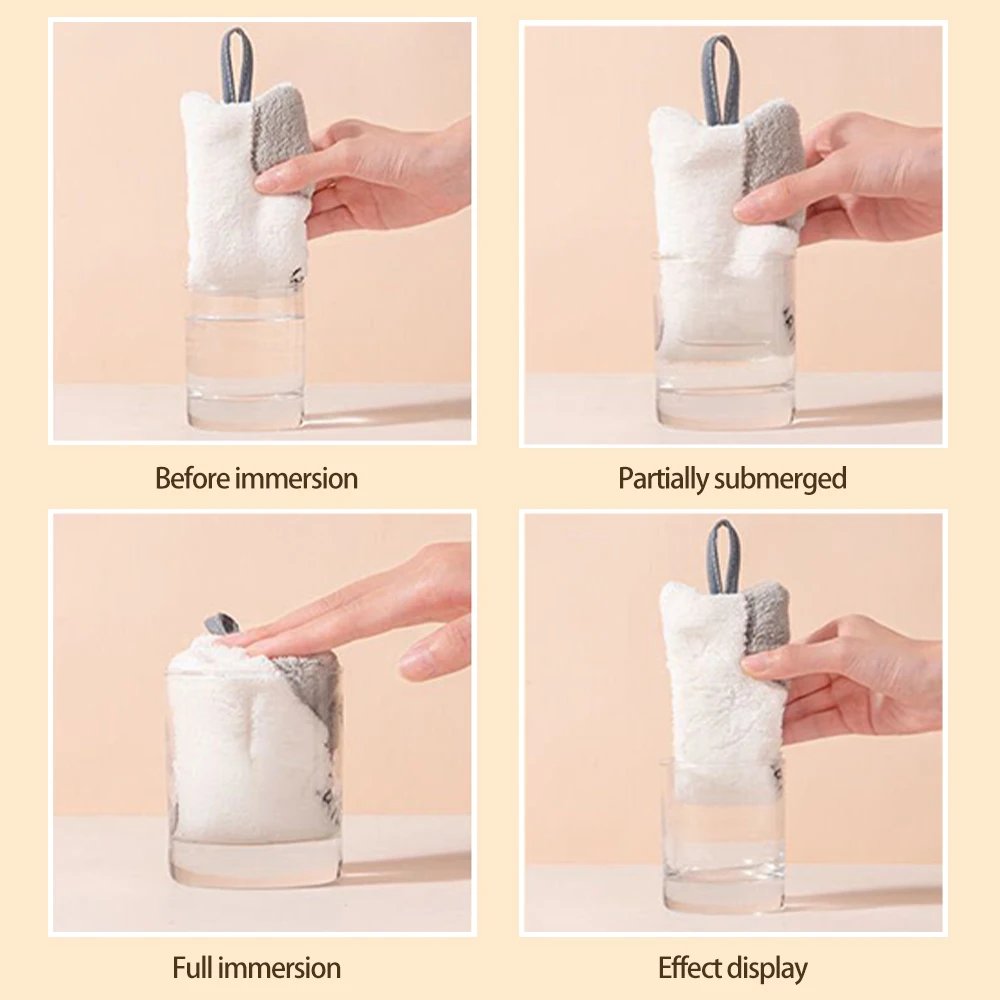 Before immersion

Partially submerged

Full immersion

Effect display