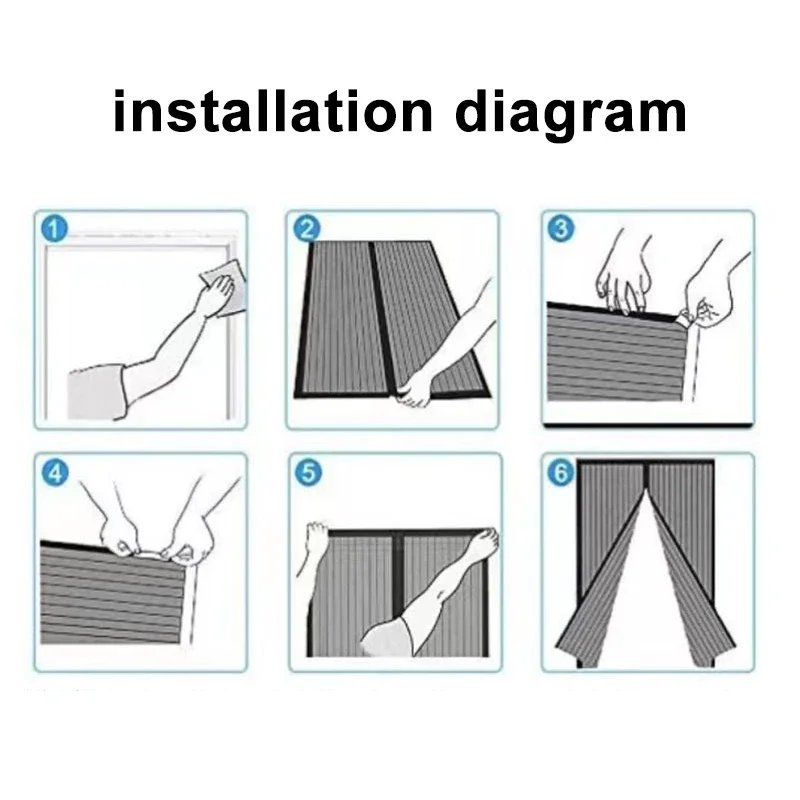 installation diagram

1

2

3

4

5

6