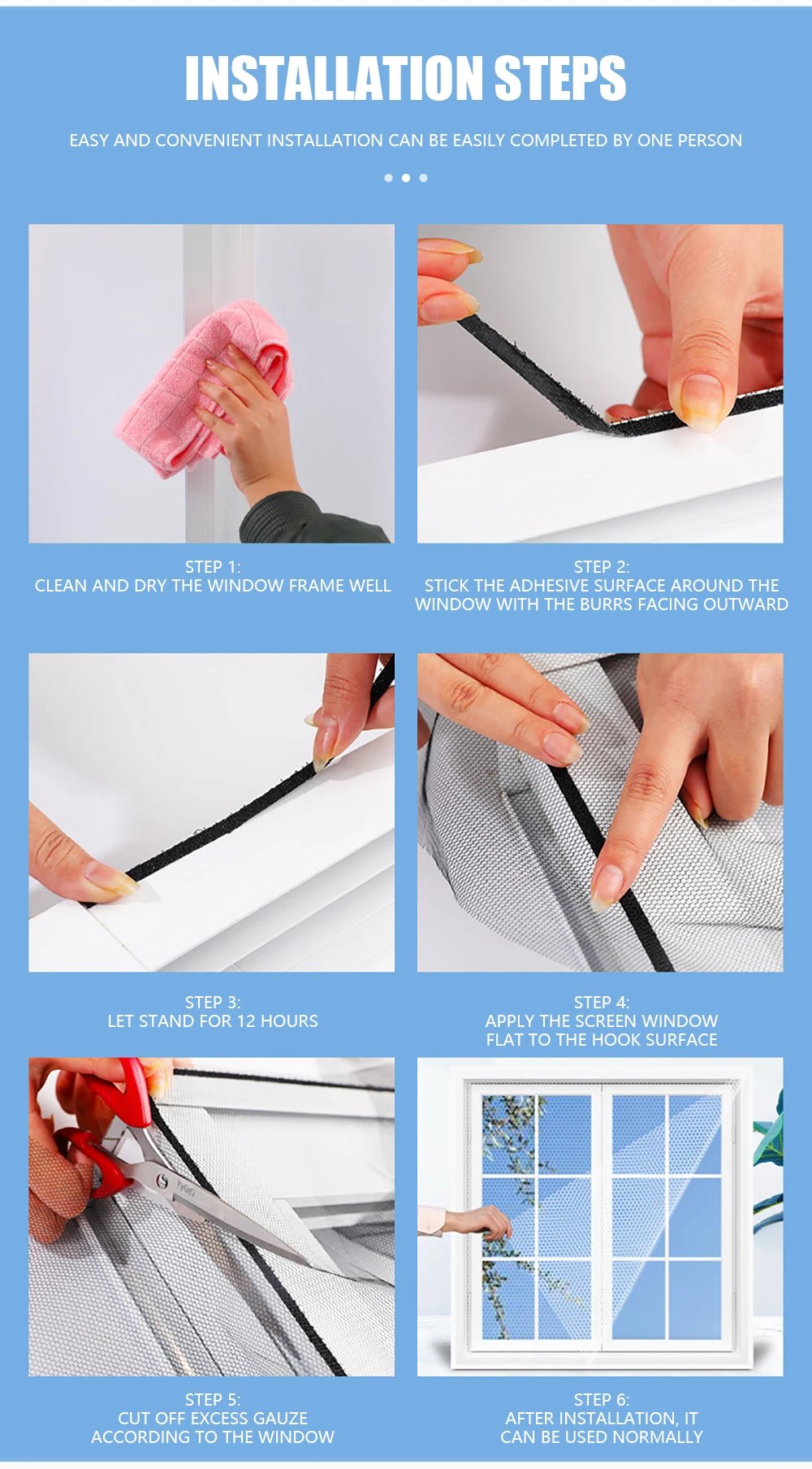 INSTALLATION STEPS

EASY AND CONVENIENT INSTALLATION CAN BE EASILY COMPLETED BY ONE PERSON

STEP 1:
CLEAN AND DRY THE WINDOW FRAME WELL

STEP 2:
STICK THE ADHESIVE SURFACE AROUND THE WINDOW WITH THE BURRS FACING OUTWARD

STEP 3:
LET STAND FOR 12 HOURS

STEP 4:
APPLY THE SCREEN WINDOW FLAT TO THE HOOK SURFACE

STEP 5:
CUT OFF EXCESS GAUZE ACCORDING TO THE WINDOW

STEP 6:
AFTER INSTALLATION, IT CAN BE USED NORMALLY