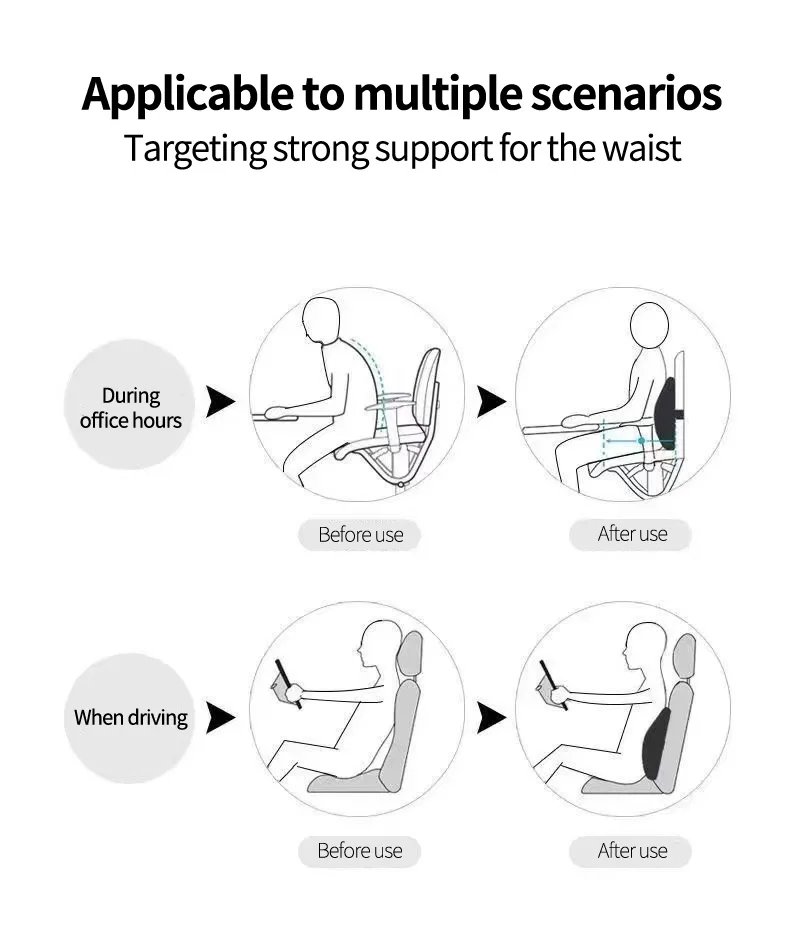 Applicable to multiple scenarios

Targeting strong support for the waist

During office hours

Before use

After use

When driving

Before use

After use