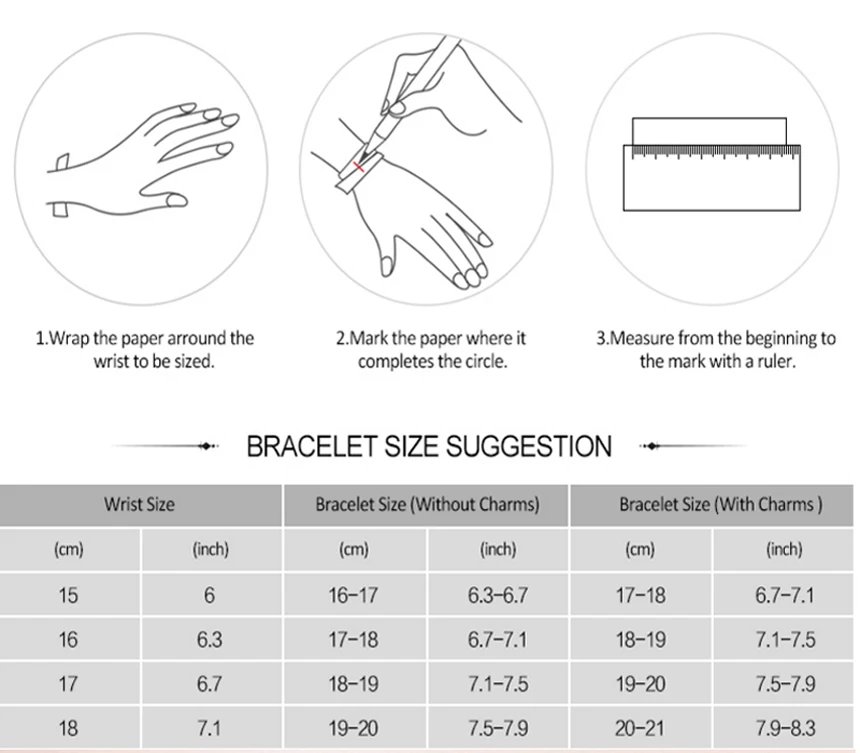 1.Wrap the paper arround the wrist to be sized.

2.Mark the paper where it completes the circle.

3.Measure from the beginning to the mark with a ruler.

BRACELET SIZE SUGGESTION

| Wrist Size | | Bracelet Size (Without Charms) | | Bracelet Size (With Charms ) | |
|---|---|---|---|---|---|
| (cm) | (inch) | (cm) | (inch) | (cm) | (inch) |
| 15 | 6 | 16-17 | 6.3-6.7 | 17-18 | 6.7-7.1 |
| 16 | 6.3 | 17-18 | 6.7-7.1 | 18-19 | 7.1-7.5 |
| 17 | 6.7 | 18-19 | 7.1-7.5 | 19-20 | 7.5-7.9 |
| 18 | 7.1 | 19-20 | 7.5-7.9 | 20-21 | 7.9-8.3 |