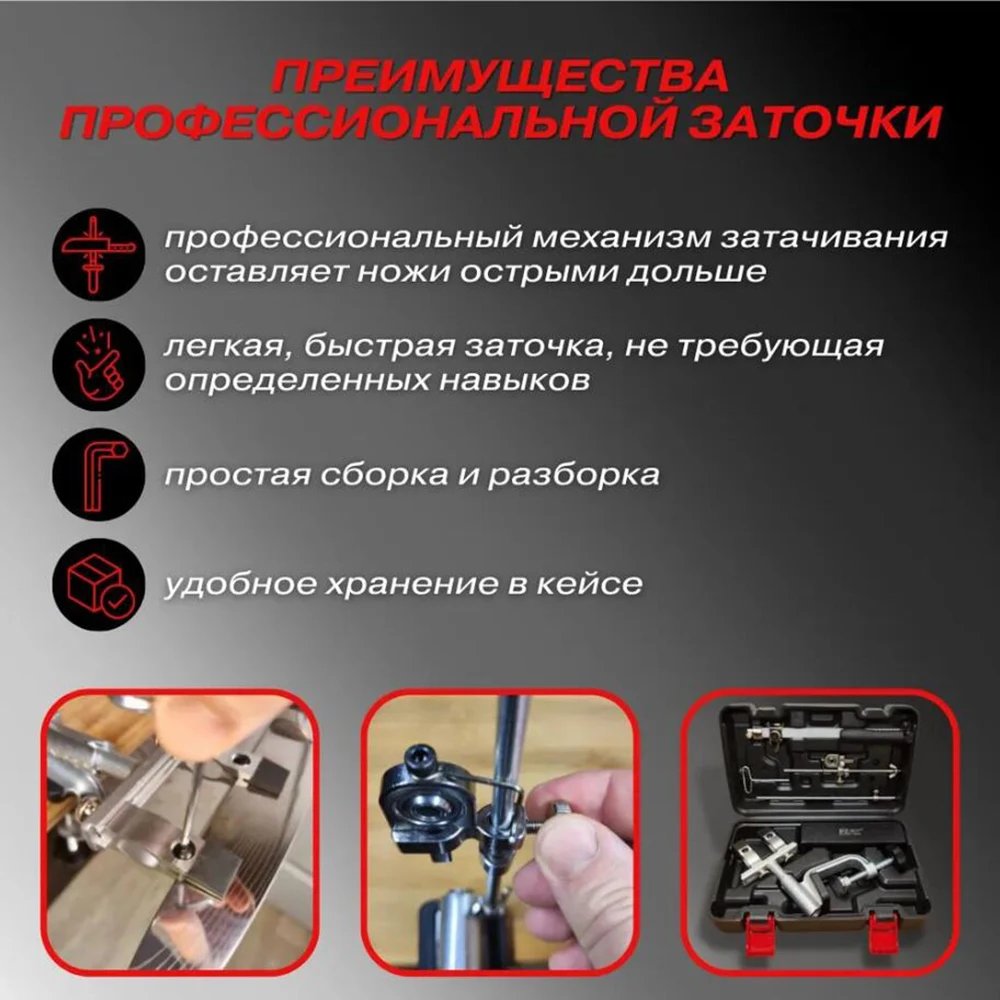 ПРЕИМУЩЕСТВА ПРОФЕССИОНАЛЬНОЙ ЗАТОЧКИ

профессиональный механизм затачивания оставляет ножи острыми дольше

легкая, быстрая заточка, не требующая определенных навыков

простая сборка и разборка

удобное хранение в кейсе