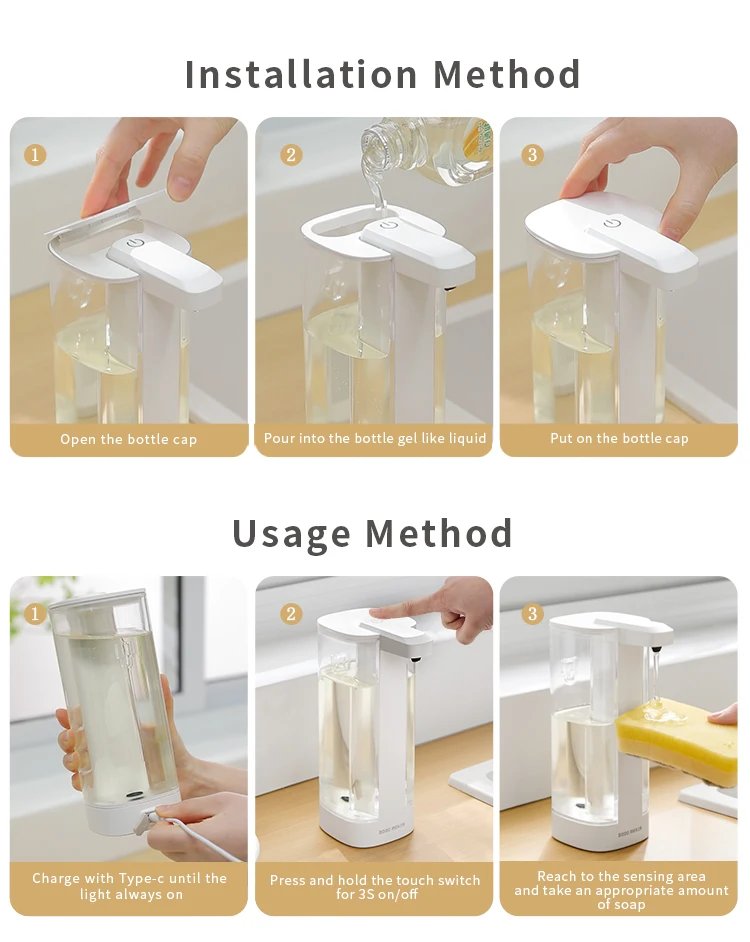 Installation Method

1

Open the bottle cap

2

Pour into the bottle gel like liquid

3

Put on the bottle cap

Usage Method

1

Charge with Type-c until the light always on

2

Press and hold the touch switch for 3S on/off

3

Reach to the sensing area and take an appropriate amount of soap