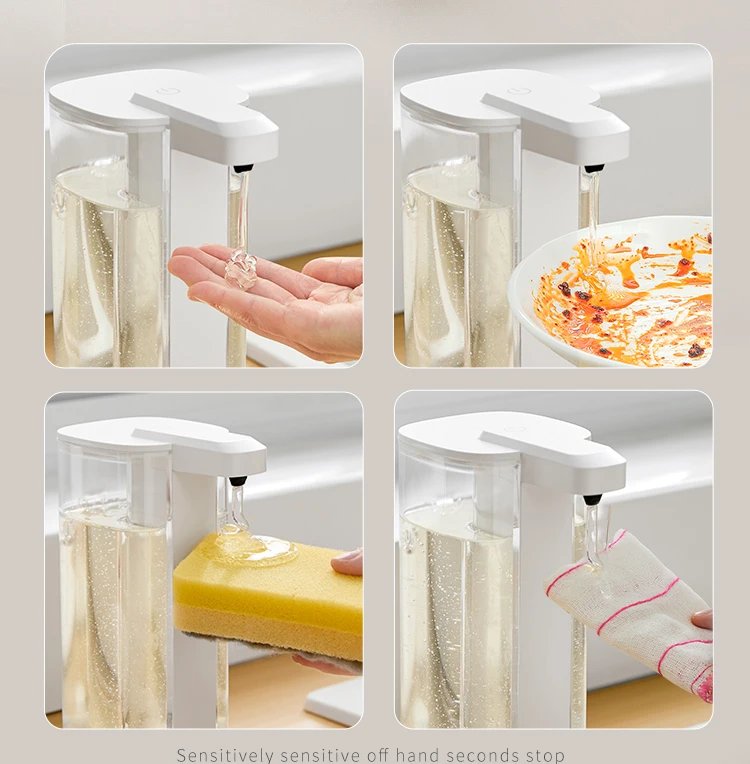 Sensitively sensitive off hand seconds stop