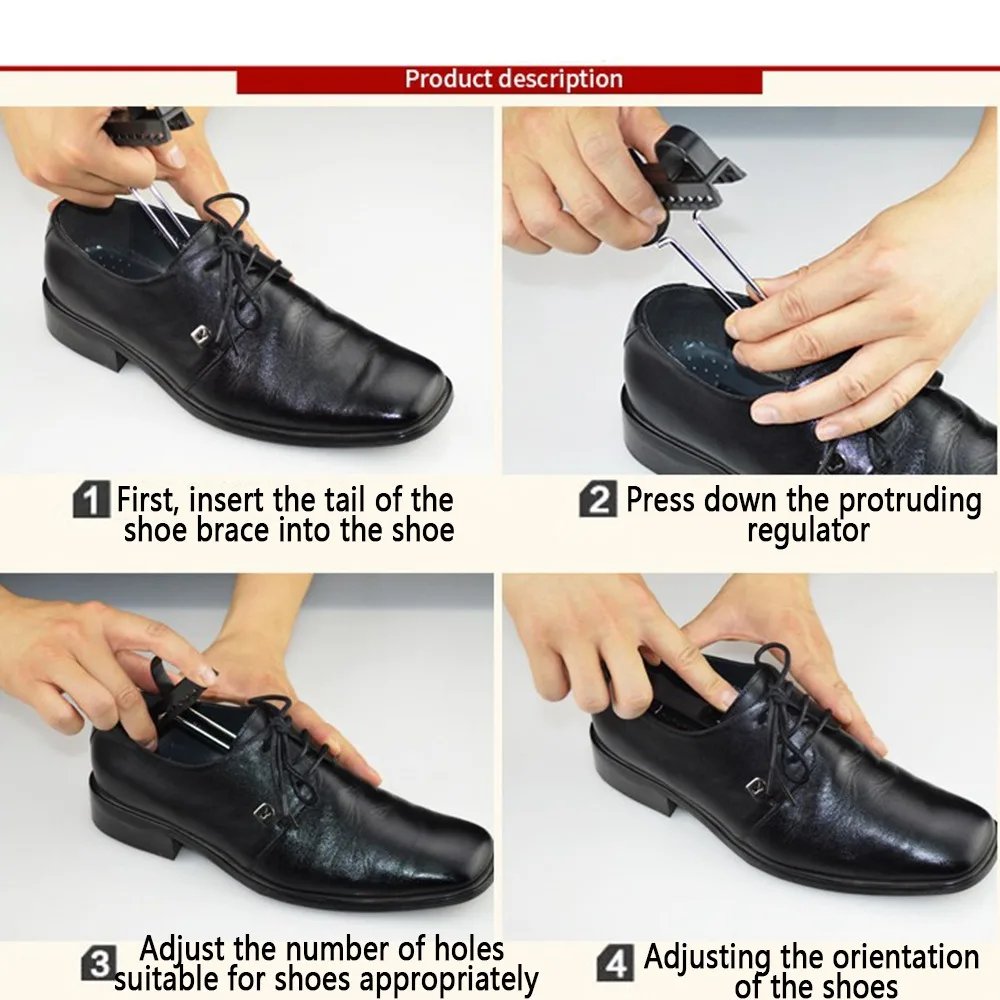 Product description

1 First, insert the tail of the shoe brace into the shoe

2 Press down the protruding regulator

3 Adjust the number of holes suitable for shoes appropriately

4 Adjusting the orientation of the shoes