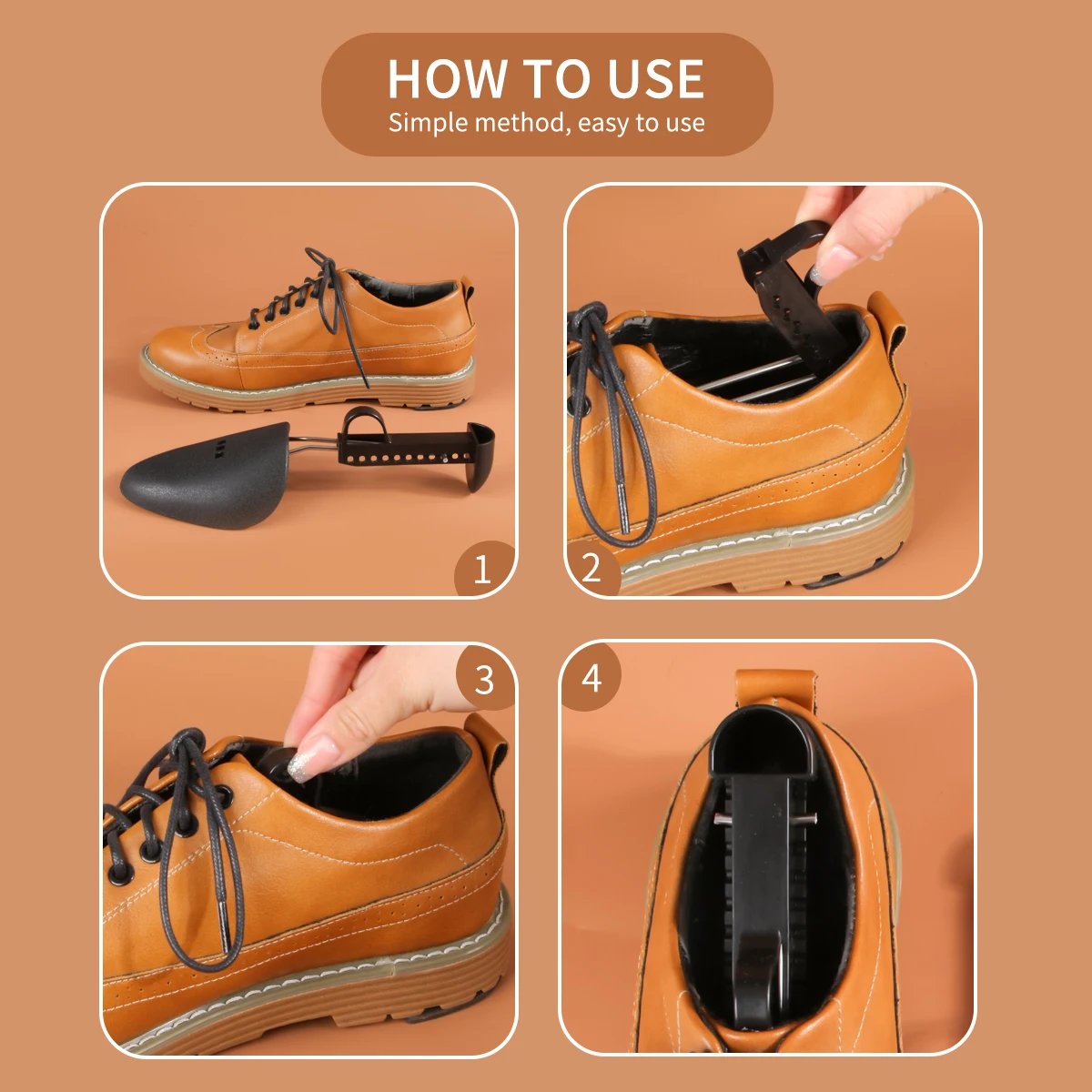 HOW TO USE
Simple method, easy to use

1

2

3

4