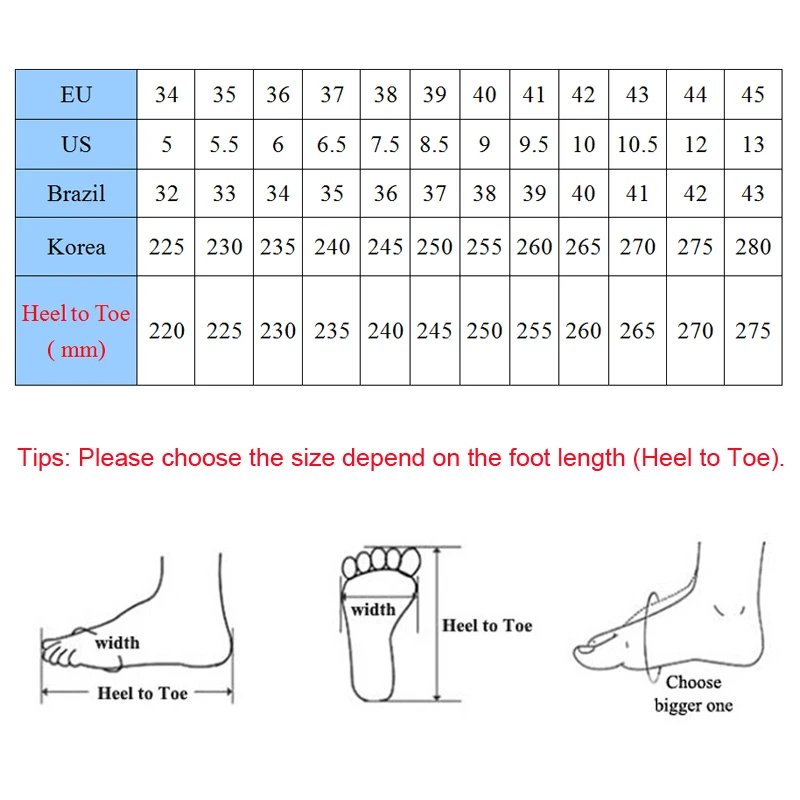 | EU | 34 | 35 | 36 | 37 | 38 | 39 | 40 | 41 | 42 | 43 | 44 | 45 |
|---|---|---|---|---|---|---|---|---|---|---|---|---|
| US | 5 | 5.5 | 6 | 6.5 | 7.5 | 8.5 | 9 | 9.5 | 10 | 10.5 | 12 | 13 |
| Brazil | 32 | 33 | 34 | 35 | 36 | 37 | 38 | 39 | 40 | 41 | 42 | 43 |
| Korea | 225 | 230 | 235 | 240 | 245 | 250 | 255 | 260 | 265 | 270 | 275 | 280 |
| Heel to Toe ( mm) | 220 | 225 | 230 | 235 | 240 | 245 | 250 | 255 | 260 | 265 | 270 | 275 |

Tips: Please choose the size depend on the foot length (Heel to Toe).

width
Heel to Toe

width
Heel to Toe

Choose bigger one