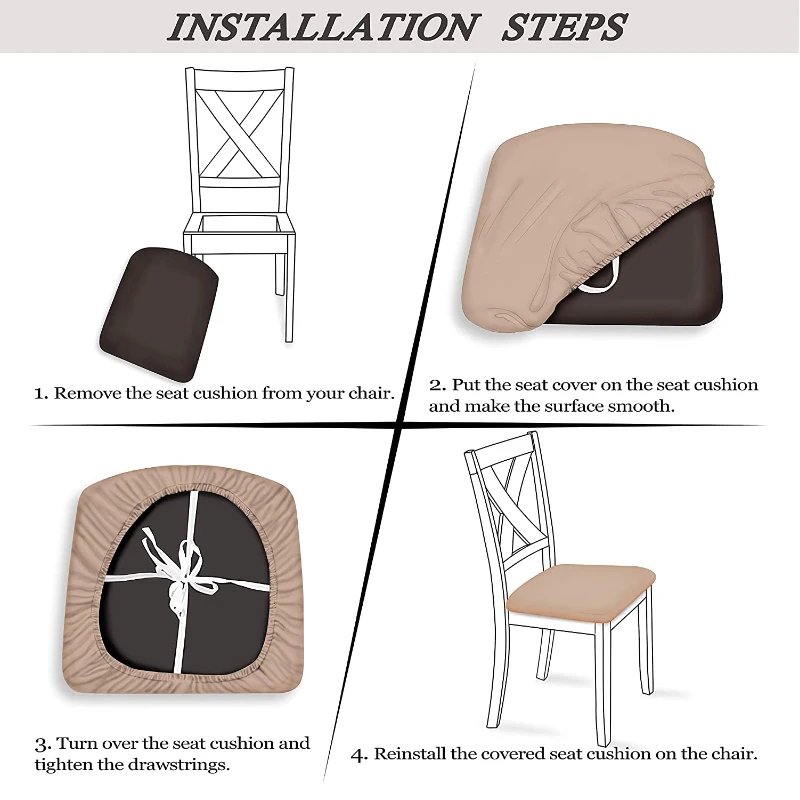 INSTALLATION STEPS

1. Remove the seat cushion from your chair.

2. Put the seat cover on the seat cushion and make the surface smooth.

3. Turn over the seat cushion and tighten the drawstrings.

4. Reinstall the covered seat cushion on the chair.