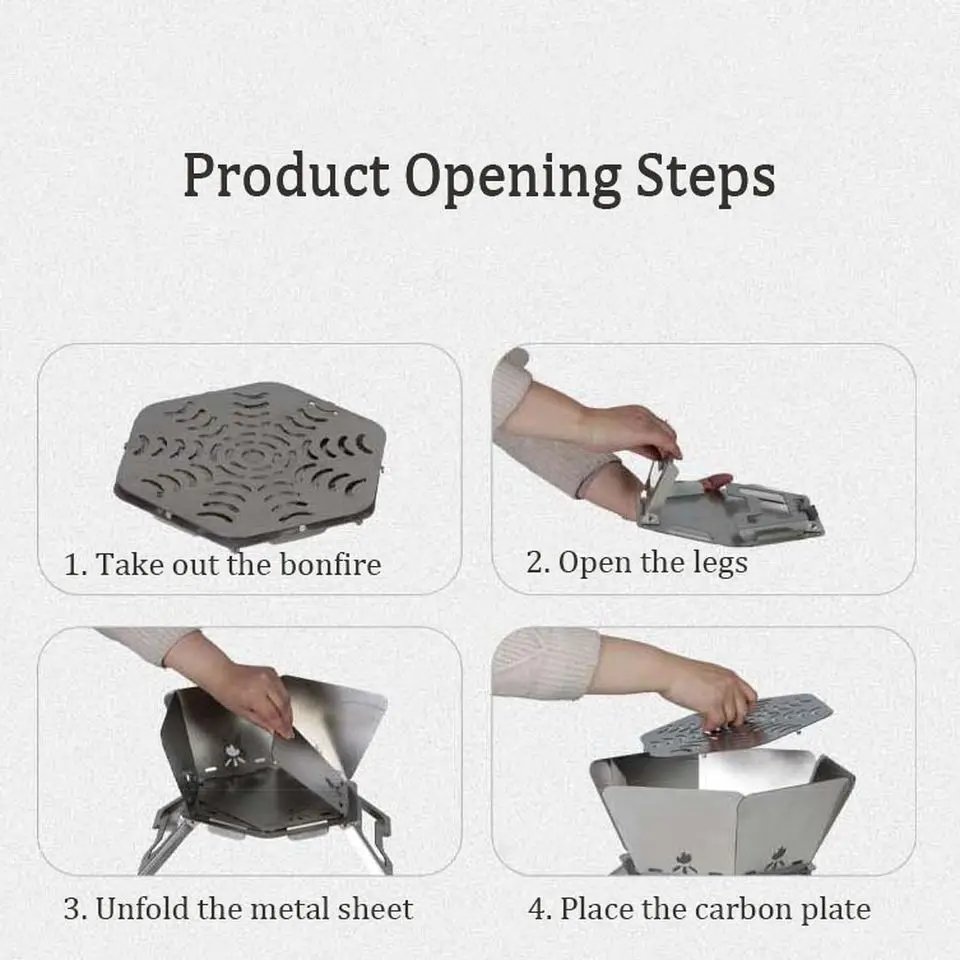 Product Opening Steps

1. Take out the bonfire

2. Open the legs

3. Unfold the metal sheet

4. Place the carbon plate