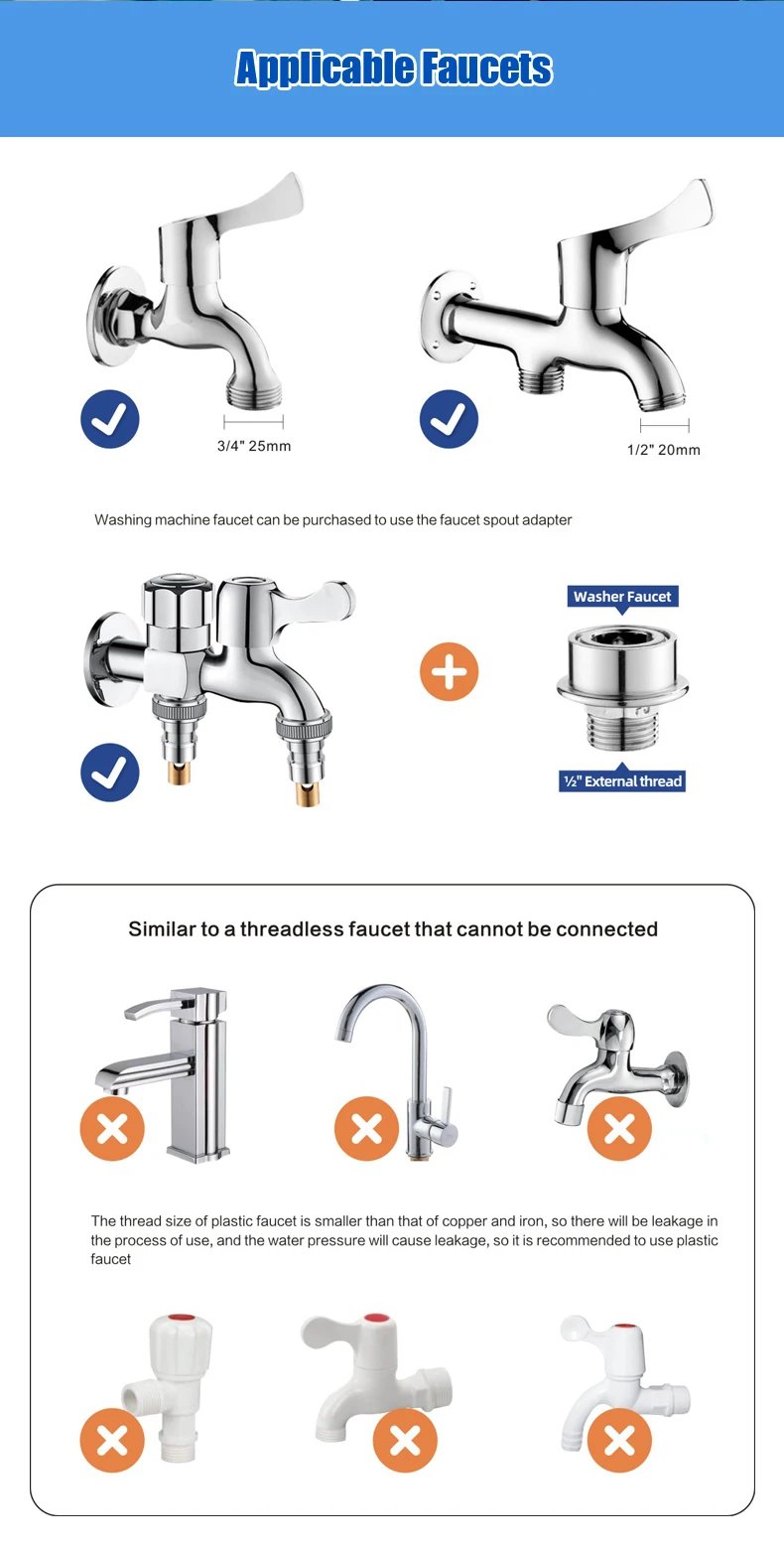 Applicable Faucets

3/4" 25mm

1/2" 20mm

Washing machine faucet can be purchased to use the faucet spout adapter

Washer Faucet

½" External thread

Similar to a threadless faucet that cannot be connected

The thread size of plastic faucet is smaller than that of copper and iron, so there will be leakage in the process of use, and the water pressure will cause leakage, so it is recommended to use plastic faucet