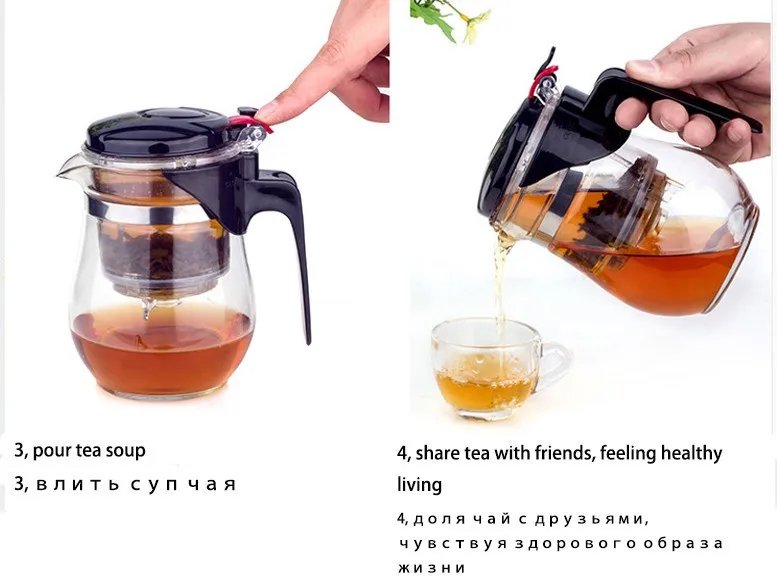 3, pour tea soup

3, влить суп чая

4, share tea with friends, feeling healthy living

4, доля чай с друзьями, чувствуя здорового образа жизни