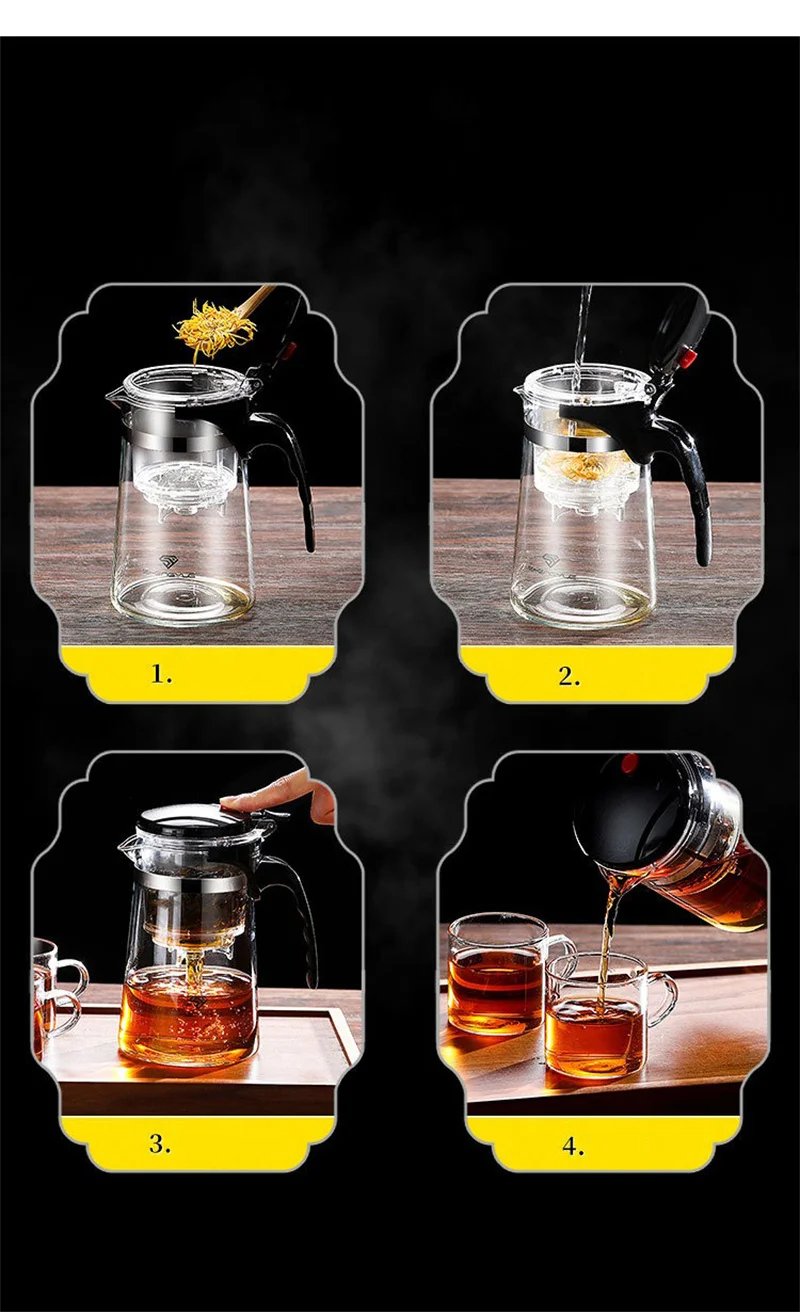 1.

2.

3.

4.