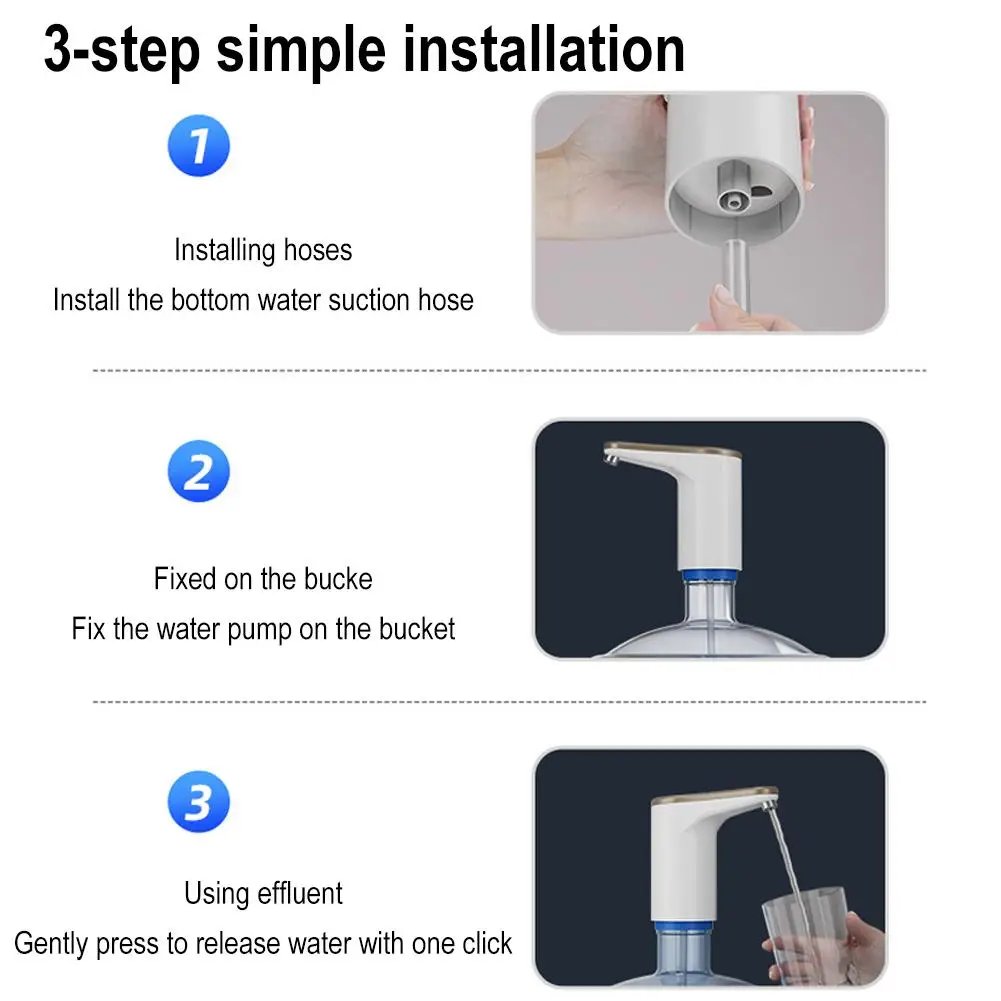 3-step simple installation

1

Installing hoses
Install the bottom water suction hose

2

Fixed on the bucke
Fix the water pump on the bucket

3

Using effluent
Gently press to release water with one click