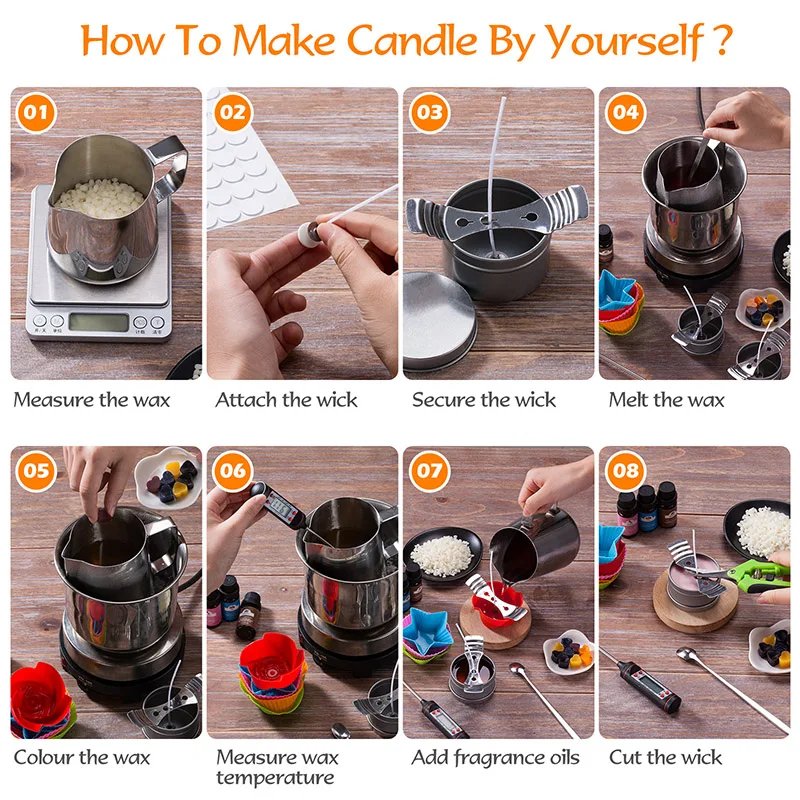 How To Make Candle By Yourself ?

01

Measure the wax

02

Attach the wick

03

Secure the wick

04

Melt the wax

05

Colour the wax

06

Measure wax temperature

07

Add fragrance oils

08

Cut the wick