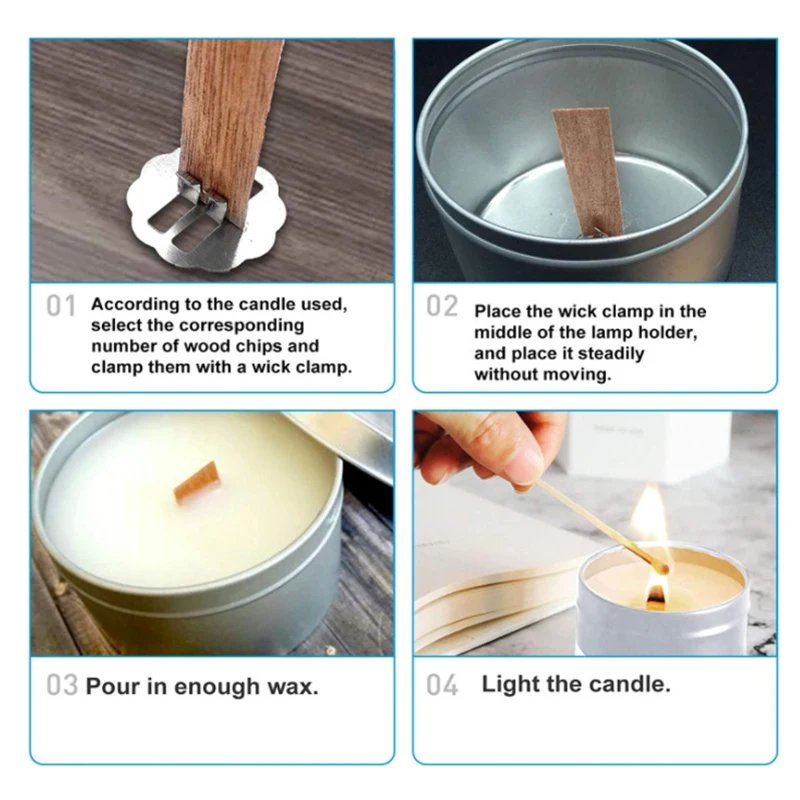 01 According to the candle used, select the corresponding number of wood chips and clamp them with a wick clamp.

02 Place the wick clamp in the middle of the lamp holder, and place it steadily without moving.

03 Pour in enough wax.

04 Light the candle.