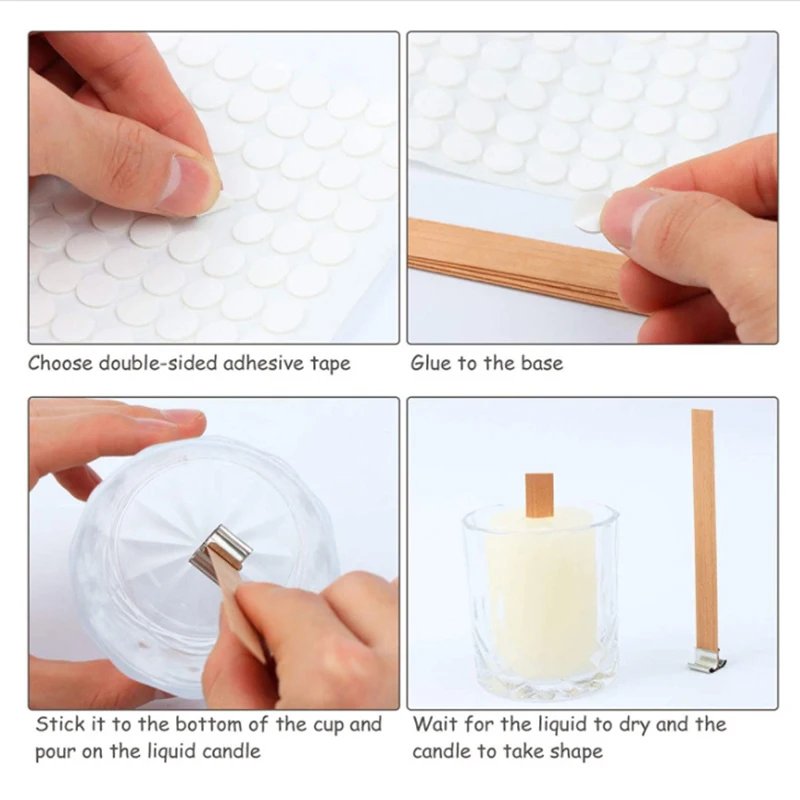 Choose double-sided adhesive tape

Glue to the base

Stick it to the bottom of the cup and pour on the liquid candle

Wait for the liquid to dry and the candle to take shape