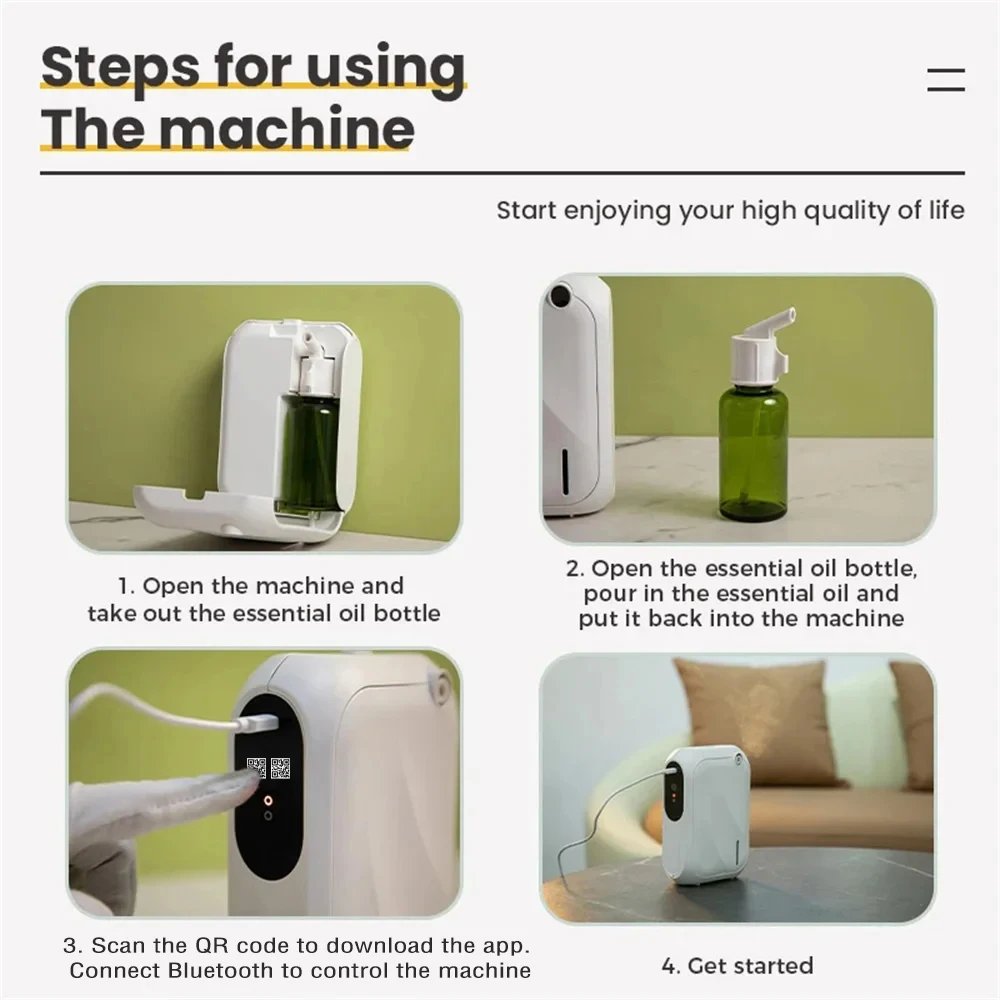 Steps for using The machine

Start enjoying your high quality of life

1. Open the machine and take out the essential oil bottle

2. Open the essential oil bottle, pour in the essential oil and put it back into the machine

3. Scan the QR code to download the app. Connect Bluetooth to control the machine

4. Get started