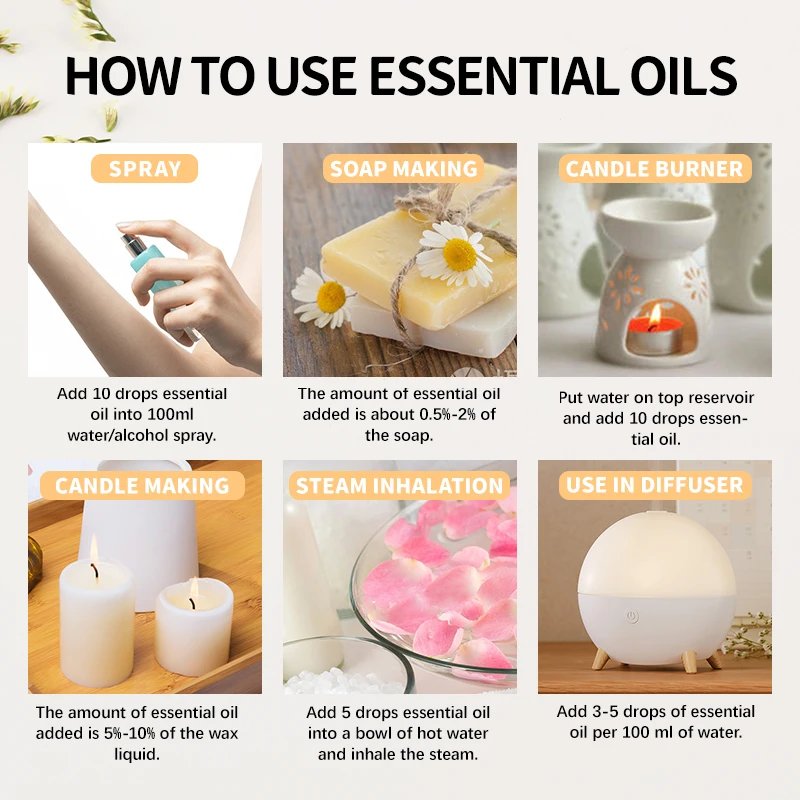 HOW TO USE ESSENTIAL OILS

SPRAY

Add 10 drops essential oil into 100ml water/alcohol spray.

SOAP MAKING

The amount of essential oil added is about 0.5%-2% of the soap.

CANDLE BURNER

Put water on top reservoir and add 10 drops essential oil.

CANDLE MAKING

The amount of essential oil added is 5%-10% of the wax liquid.

STEAM INHALATION

Add 5 drops essential oil into a bowl of hot water and inhale the steam.

USE IN DIFFUSER

Add 3-5 drops of essential oil per 100 ml of water.