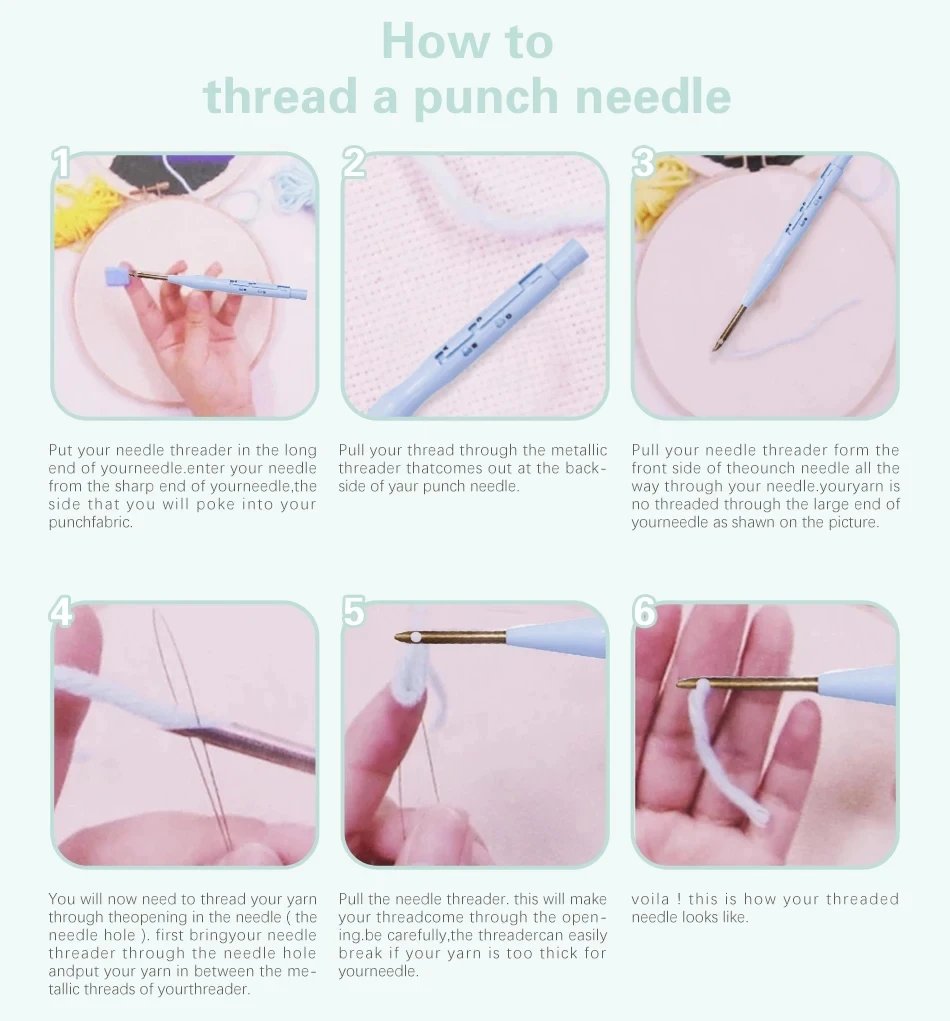 How to
thread a punch needle

1

Put your needle threader in the long end of yourneedle.enter your needle from the sharp end of yourneedle,the side that you will poke into your punchfabric.

2

Pull your thread through the metallic threader thatcomes out at the backside of yaur punch needle.

3

Pull your needle threader form the front side of theounch needle all the way through your needle.youryarn is no threaded through the large end of yourneedle as shawn on the picture.

4

You will now need to thread your yarn through theopening in the needle ( the needle hole ). first bringyour needle threader through the needle hole andput your yarn in between the metallic threads of yourthreader.

5

Pull the needle threader. this will make your threadcome through the opening.be carefully,the threadercan easily break if your yarn is too thick for yourneedle.

6

voila ! this is how your threaded needle looks like.