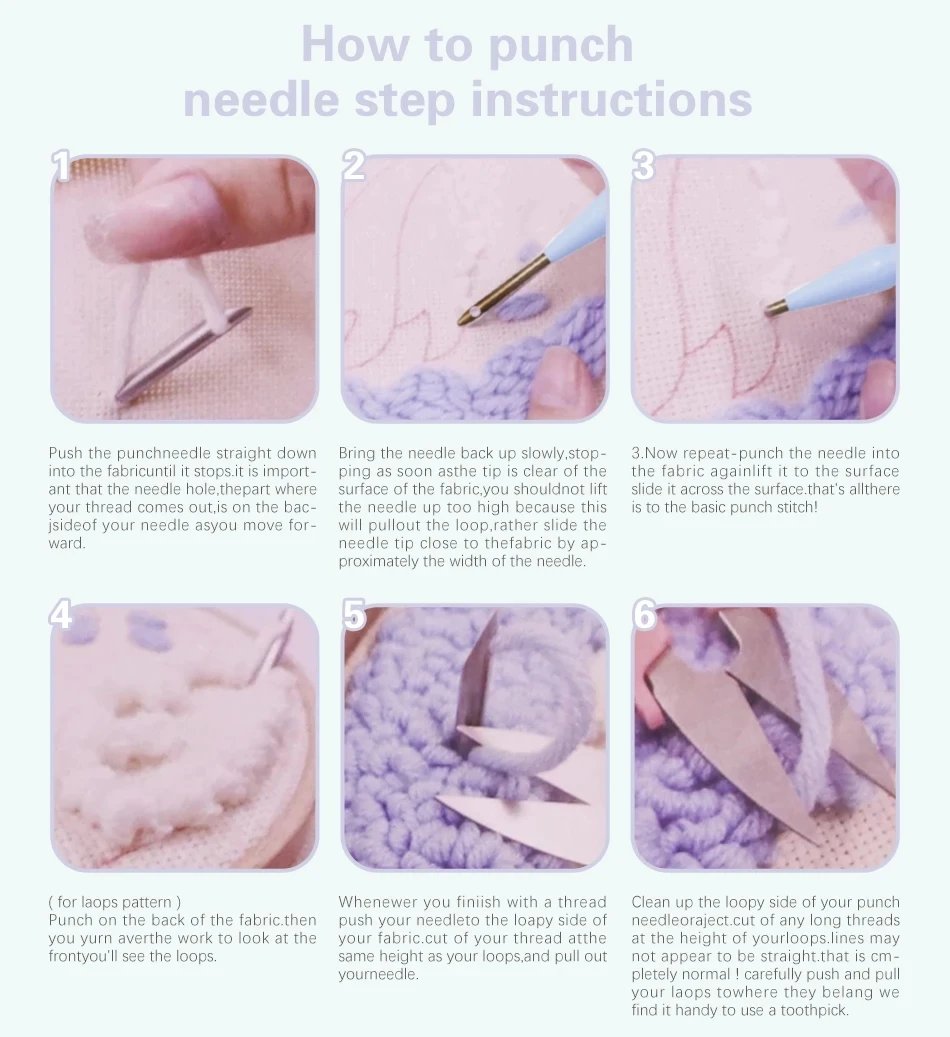 How to punch needle step instructions

1

Push the punchneedle straight down into the fabricuntil it stops.it is important that the needle hole,thepart where your thread comes out,is on the bacjsideof your needle asyou move forward.

2

Bring the needle back up slowly,stopping as soon asthe tip is clear of the surface of the fabric,you shouldnot lift the needle up too high because this will pullout the loop,rather slide the needle tip close to thefabric by approximately the width of the needle.

3

3.Now repeat-punch the needle into the fabric againlift it to the surface slide it across the surface.that's allthere is to the basic punch stitch!

4

( for laops pattern )
Punch on the back of the fabric.then you yurn averthe work to look at the frontyou'll see the loops.

5

Whenewer you finiish with a thread push your needleto the loapy side of your fabric.cut of your thread atthe same height as your loops,and pull out yourneedle.

6

Clean up the loopy side of your punch needleoraject.cut of any long threads at the height of yourloops.lines may not appear to be straight.that is cmpletely normal ! carefully push and pull your laops towhere they belang we find it handy to use a toothpick.