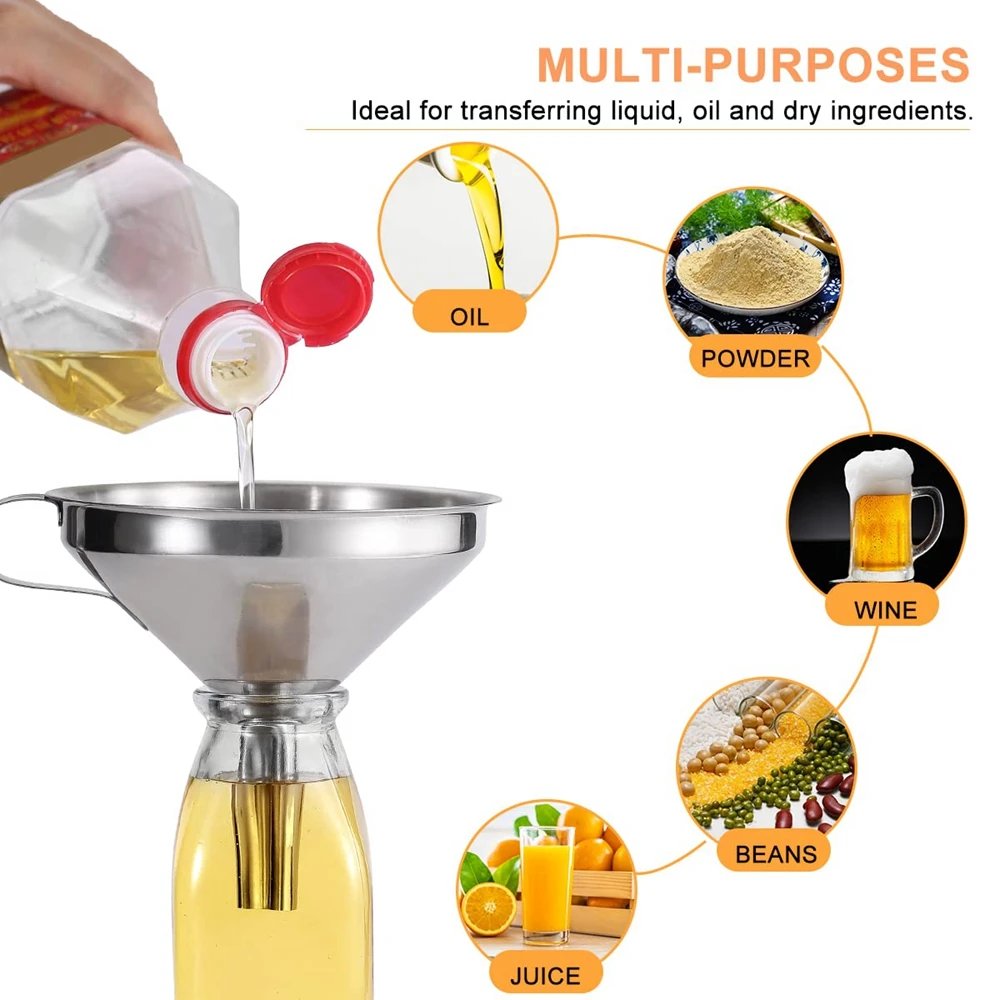 MULTI-PURPOSES
Ideal for transferring liquid, oil and dry ingredients.

OIL

POWDER

WINE

BEANS

JUICE