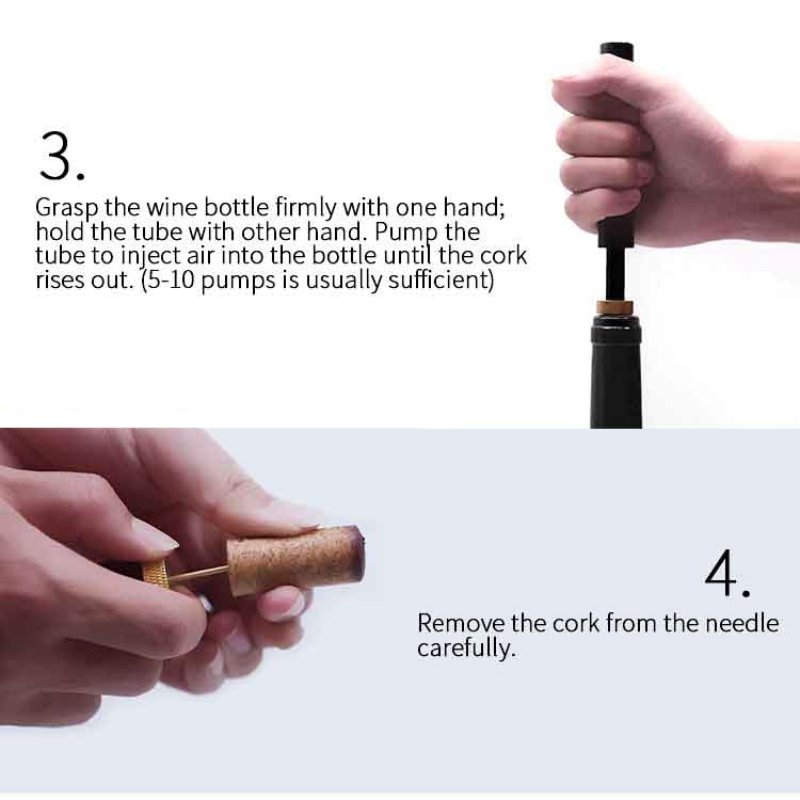 3.

Grasp the wine bottle firmly with one hand; hold the tube with other hand. Pump the tube to inject air into the bottle until the cork rises out. (5-10 pumps is usually sufficient)

4.

Remove the cork from the needle carefully.