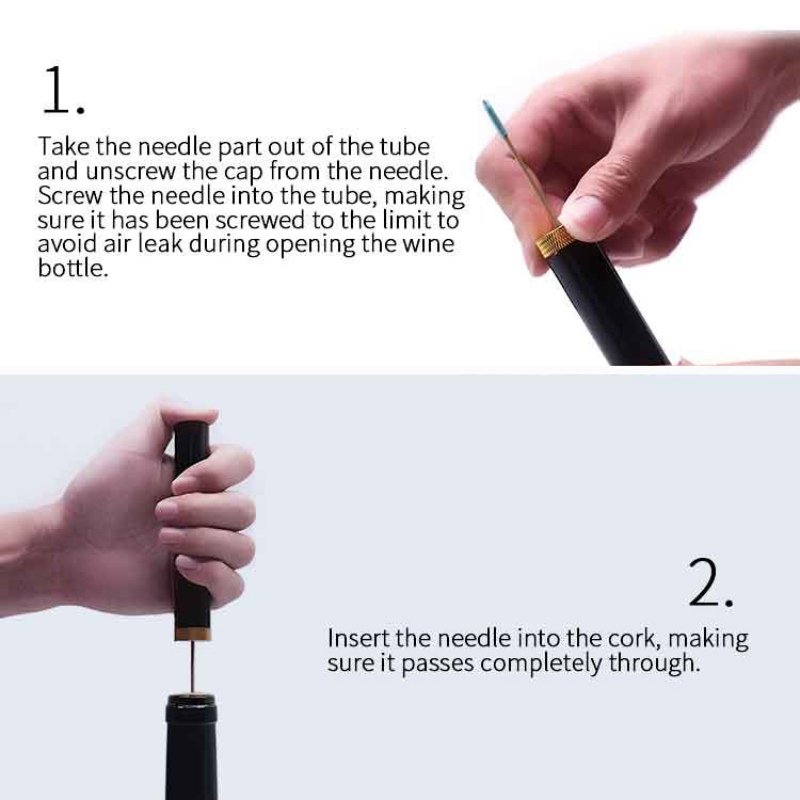 1.

Take the needle part out of the tube and unscrew the cap from the needle. Screw the needle into the tube, making sure it has been screwed to the limit to avoid air leak during opening the wine bottle.

2.

Insert the needle into the cork, making sure it passes completely through.