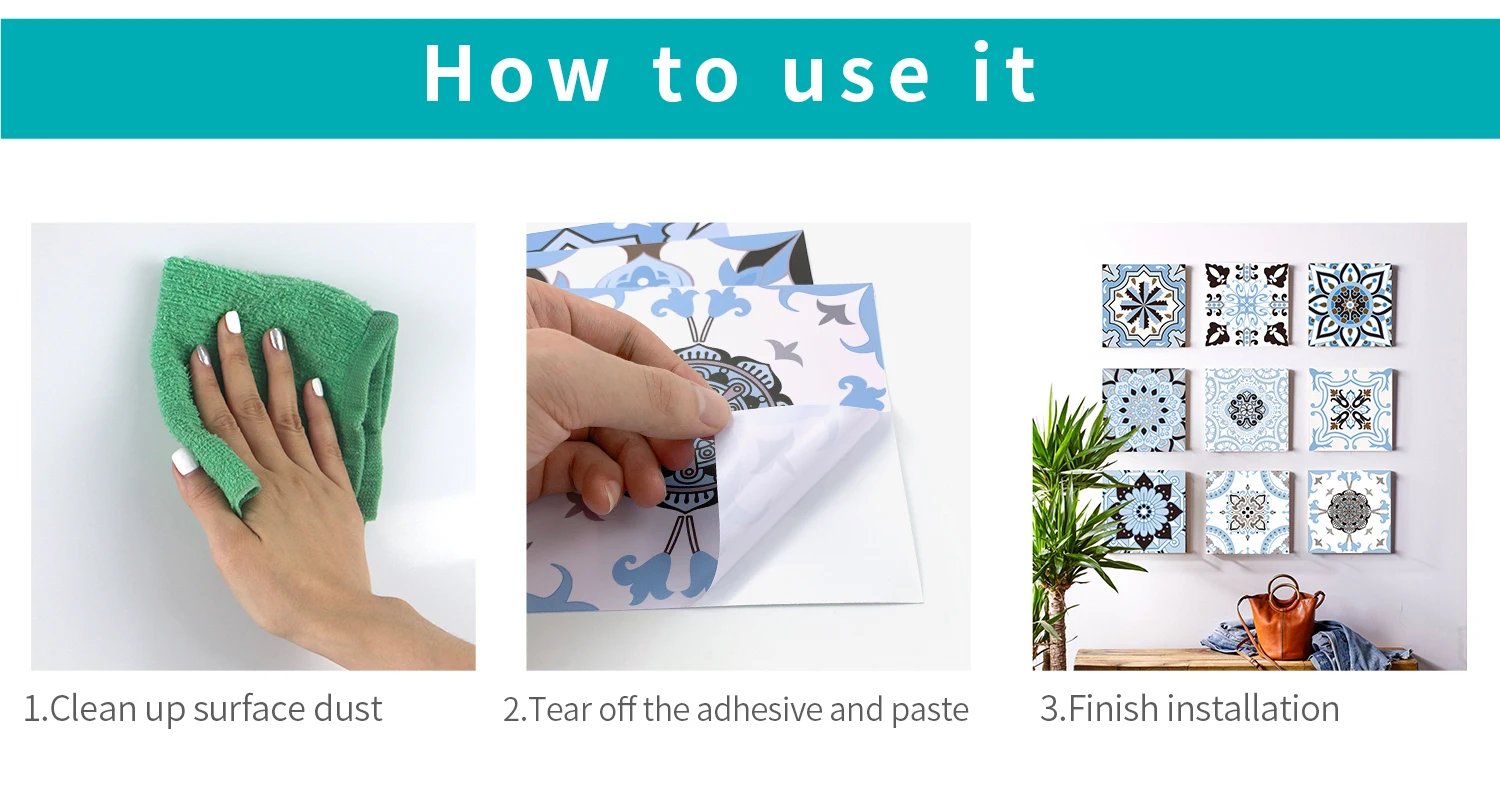 How to use it

1.Clean up surface dust

2.Tear off the adhesive and paste

3.Finish installation